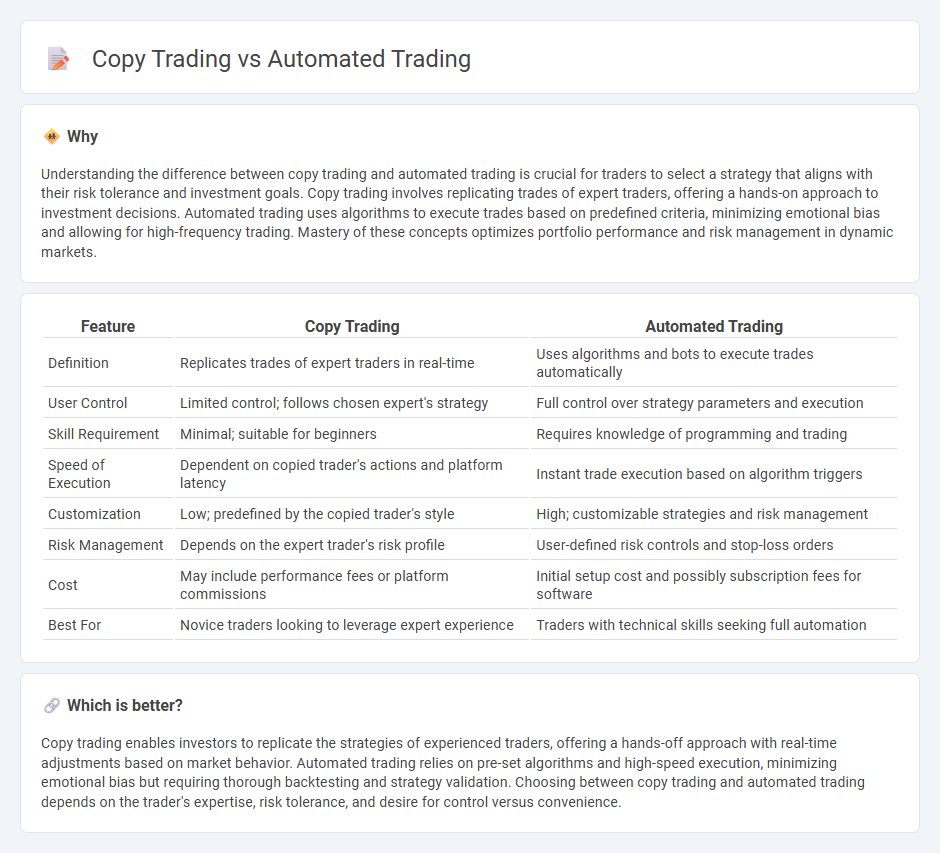 Copy Trading vs Automated Trading

Why

Understanding the difference between copy trading and automated trading is crucial for traders to select a strategy that aligns with their risk tolerance and investment goals. Copy trading involves replicating trades of expert traders, offering a hands-on approach to investment decisions. Automated trading uses algorithms to execute trades based on predefined criteria, minimizing emotional bias and allowing for high-frequency trading. Mastery of these concepts optimizes portfolio performance and risk management in dynamic markets.

| Feature | Copy Trading | Automated Trading |
|---|---|---|
| Definition | Replicates trades of expert traders in real-time | Uses algorithms and bots to execute trades automatically |
| User Control | Limited control; follows chosen expert's strategy | Full control over strategy parameters and execution |
| Skill Requirement | Minimal; suitable for beginners | Requires knowledge of programming and trading |
| Speed of Execution | Dependent on copied trader's actions and platform latency | Instant trade execution based on algorithm triggers |
| Customization | Low; predefined by the copied trader's style | High; customizable strategies and risk management |
| Risk Management | Depends on the expert trader's risk profile | User-defined risk controls and stop-loss orders |
| Cost | May include performance fees or platform commissions | Initial setup cost and possibly subscription fees for software |
| Best For | Novice traders looking to leverage expert experience | Traders with technical skills seeking full automation |

Which is better?

Copy trading enables investors to replicate the strategies of experienced traders, offering a hands-off approach with real-time adjustments based on market behavior. Automated trading relies on pre-set algorithms and high-speed execution, minimizing emotional bias but requiring thorough backtesting and strategy validation. Choosing between copy trading and automated trading depends on the trader's expertise, risk tolerance, and desire for control versus convenience.