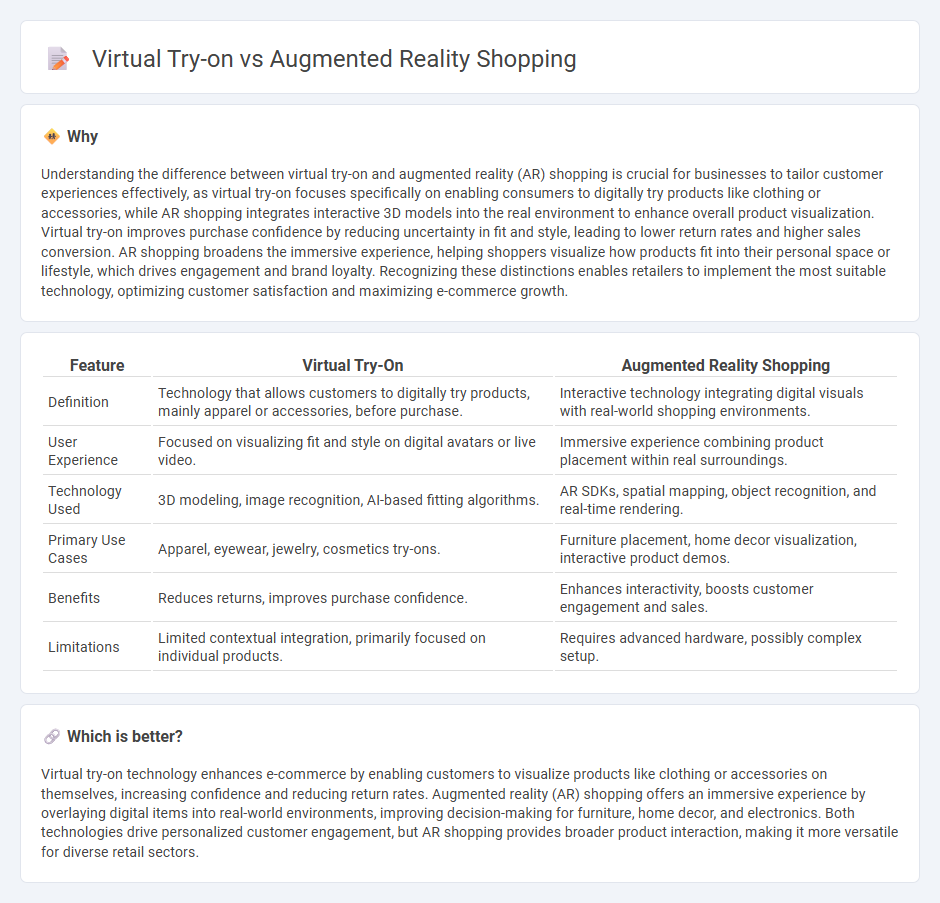 Virtual Try-on vs Augmented Reality Shopping

Why

Understanding the difference between virtual try-on and augmented reality (AR) shopping is crucial for businesses to tailor customer experiences effectively, as virtual try-on focuses specifically on enabling consumers to digitally try products like clothing or accessories, while AR shopping integrates interactive 3D models into the real environment to enhance overall product visualization. Virtual try-on improves purchase confidence by reducing uncertainty in fit and style, leading to lower return rates and higher sales conversion. AR shopping broadens the immersive experience, helping shoppers visualize how products fit into their personal space or lifestyle, which drives engagement and brand loyalty. Recognizing these distinctions enables retailers to implement the most suitable technology, optimizing customer satisfaction and maximizing e-commerce growth.

| Feature | Virtual Try-On | Augmented Reality Shopping |
|---|---|---|
| Definition | Technology that allows customers to digitally try products, mainly apparel or accessories, before purchase. | Interactive technology integrating digital visuals with real-world shopping environments. |
| User Experience | Focused on visualizing fit and style on digital avatars or live video. | Immersive experience combining product placement within real surroundings. |
| Technology Used | 3D modeling, image recognition, AI-based fitting algorithms. | AR SDKs, spatial mapping, object recognition, and real-time rendering. |
| Primary Use Cases | Apparel, eyewear, jewelry, cosmetics try-ons. | Furniture placement, home decor visualization, interactive product demos. |
| Benefits | Reduces returns, improves purchase confidence. | Enhances interactivity, boosts customer engagement and sales. |
| Limitations | Limited contextual integration, primarily focused on individual products. | Requires advanced hardware, possibly complex setup. |

Which is better?

Virtual try-on technology enhances e-commerce by enabling customers to visualize products like clothing or accessories on themselves, increasing confidence and reducing return rates. Augmented reality (AR) shopping offers an immersive experience by overlaying digital items into real-world environments, improving decision-making for furniture, home decor, and electronics. Both technologies drive personalized customer engagement, but AR shopping provides broader product interaction, making it more versatile for diverse retail sectors.