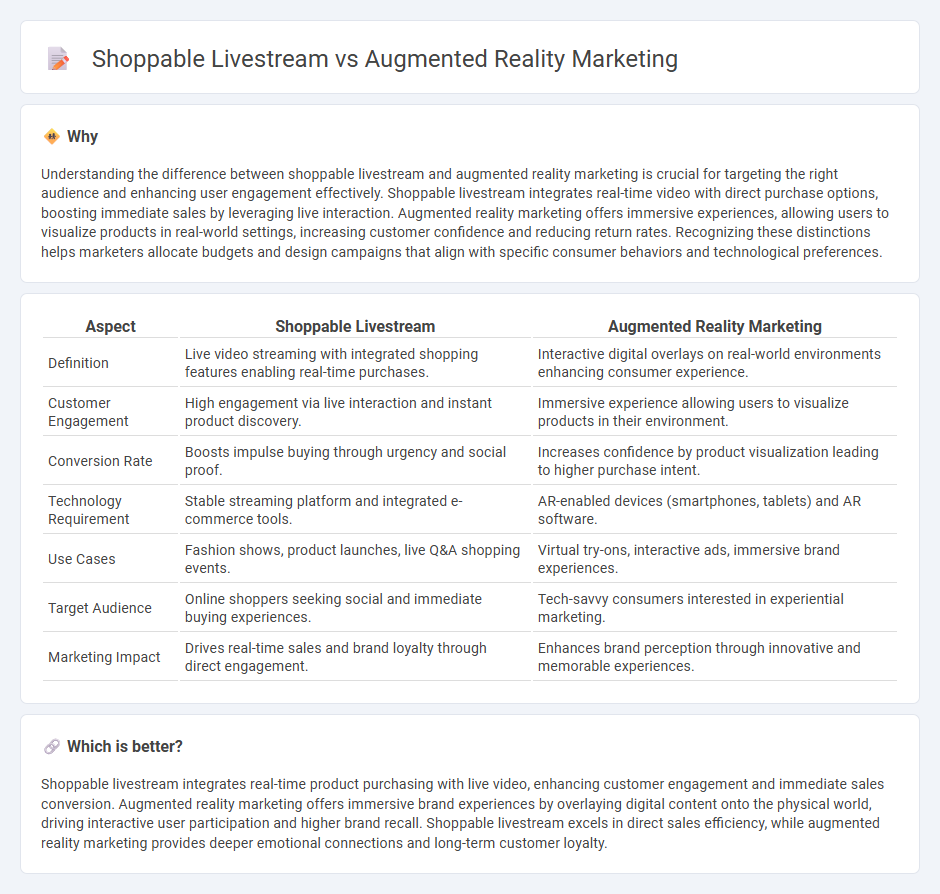 Shoppable Livestream vs Augmented Reality Marketing

Why

Understanding the difference between shoppable livestream and augmented reality marketing is crucial for targeting the right audience and enhancing user engagement effectively. Shoppable livestream integrates real-time video with direct purchase options, boosting immediate sales by leveraging live interaction. Augmented reality marketing offers immersive experiences, allowing users to visualize products in real-world settings, increasing customer confidence and reducing return rates. Recognizing these distinctions helps marketers allocate budgets and design campaigns that align with specific consumer behaviors and technological preferences.

| Aspect | Shoppable Livestream | Augmented Reality Marketing |
|---|---|---|
| Definition | Live video streaming with integrated shopping features enabling real-time purchases. | Interactive digital overlays on real-world environments enhancing consumer experience. |
| Customer Engagement | High engagement via live interaction and instant product discovery. | Immersive experience allowing users to visualize products in their environment. |
| Conversion Rate | Boosts impulse buying through urgency and social proof. | Increases confidence by product visualization leading to higher purchase intent. |
| Technology Requirement | Stable streaming platform and integrated e-commerce tools. | AR-enabled devices (smartphones, tablets) and AR software. |
| Use Cases | Fashion shows, product launches, live Q&A shopping events. | Virtual try-ons, interactive ads, immersive brand experiences. |
| Target Audience | Online shoppers seeking social and immediate buying experiences. | Tech-savvy consumers interested in experiential marketing. |
| Marketing Impact | Drives real-time sales and brand loyalty through direct engagement. | Enhances brand perception through innovative and memorable experiences. |

Which is better?

Shoppable livestream integrates real-time product purchasing with live video, enhancing customer engagement and immediate sales conversion. Augmented reality marketing offers immersive brand experiences by overlaying digital content onto the physical world, driving interactive user participation and higher brand recall. Shoppable livestream excels in direct sales efficiency, while augmented reality marketing provides deeper emotional connections and long-term customer loyalty.