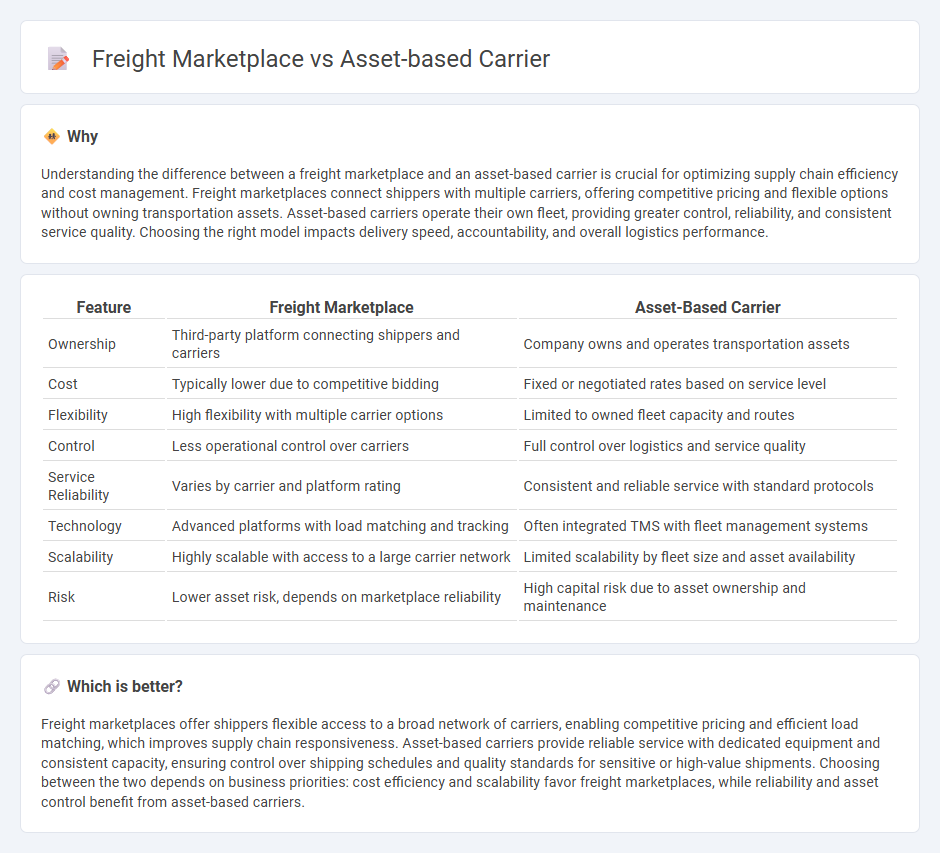 Freight Marketplace vs Asset-based Carrier

Why

Understanding the difference between a freight marketplace and an asset-based carrier is crucial for optimizing supply chain efficiency and cost management. Freight marketplaces connect shippers with multiple carriers, offering competitive pricing and flexible options without owning transportation assets. Asset-based carriers operate their own fleet, providing greater control, reliability, and consistent service quality. Choosing the right model impacts delivery speed, accountability, and overall logistics performance.

| Feature | Freight Marketplace | Asset-Based Carrier |
|---|---|---|
| Ownership | Third-party platform connecting shippers and carriers | Company owns and operates transportation assets |
| Cost | Typically lower due to competitive bidding | Fixed or negotiated rates based on service level |
| Flexibility | High flexibility with multiple carrier options | Limited to owned fleet capacity and routes |
| Control | Less operational control over carriers | Full control over logistics and service quality |
| Service Reliability | Varies by carrier and platform rating | Consistent and reliable service with standard protocols |
| Technology | Advanced platforms with load matching and tracking | Often integrated TMS with fleet management systems |
| Scalability | Highly scalable with access to a large carrier network | Limited scalability by fleet size and asset availability |
| Risk | Lower asset risk, depends on marketplace reliability | High capital risk due to asset ownership and maintenance |

Which is better?

Freight marketplaces offer shippers flexible access to a broad network of carriers, enabling competitive pricing and efficient load matching, which improves supply chain responsiveness. Asset-based carriers provide reliable service with dedicated equipment and consistent capacity, ensuring control over shipping schedules and quality standards for sensitive or high-value shipments. Choosing between the two depends on business priorities: cost efficiency and scalability favor freight marketplaces, while reliability and asset control benefit from asset-based carriers.