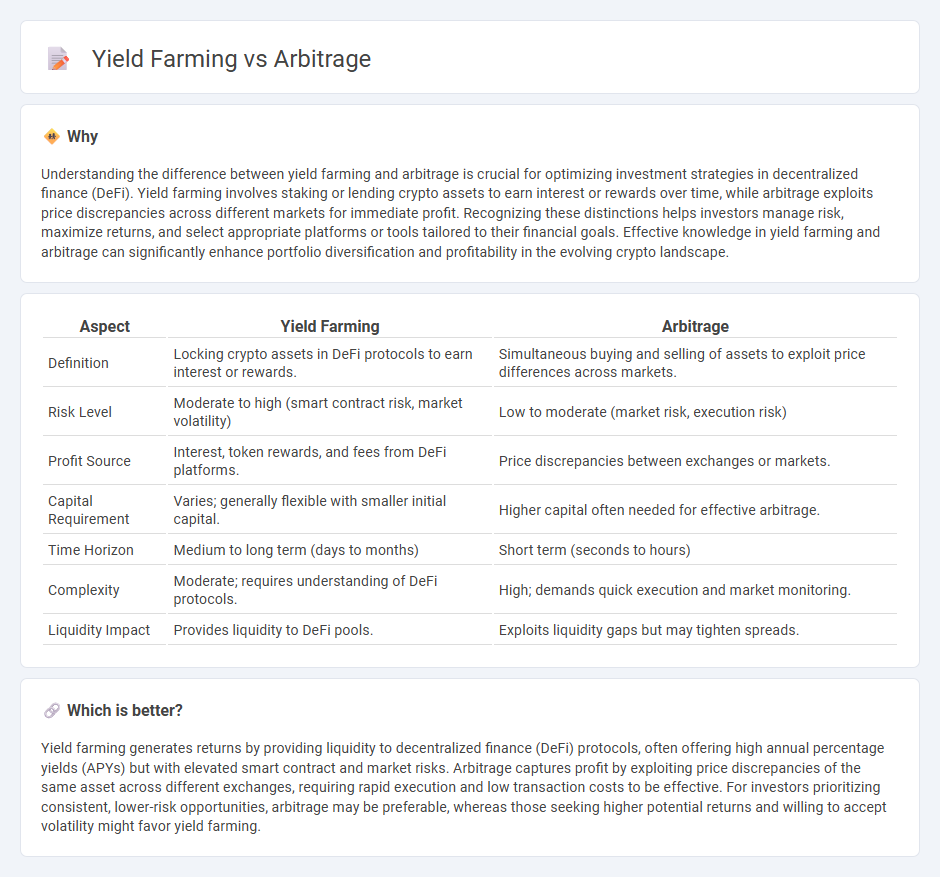 Yield Farming vs Arbitrage

Why

Understanding the difference between yield farming and arbitrage is crucial for optimizing investment strategies in decentralized finance (DeFi). Yield farming involves staking or lending crypto assets to earn interest or rewards over time, while arbitrage exploits price discrepancies across different markets for immediate profit. Recognizing these distinctions helps investors manage risk, maximize returns, and select appropriate platforms or tools tailored to their financial goals. Effective knowledge in yield farming and arbitrage can significantly enhance portfolio diversification and profitability in the evolving crypto landscape.

| Aspect | Yield Farming | Arbitrage |
|---|---|---|
| Definition | Locking crypto assets in DeFi protocols to earn interest or rewards. | Simultaneous buying and selling of assets to exploit price differences across markets. |
| Risk Level | Moderate to high (smart contract risk, market volatility) | Low to moderate (market risk, execution risk) |
| Profit Source | Interest, token rewards, and fees from DeFi platforms. | Price discrepancies between exchanges or markets. |
| Capital Requirement | Varies; generally flexible with smaller initial capital. | Higher capital often needed for effective arbitrage. |
| Time Horizon | Medium to long term (days to months) | Short term (seconds to hours) |
| Complexity | Moderate; requires understanding of DeFi protocols. | High; demands quick execution and market monitoring. |
| Liquidity Impact | Provides liquidity to DeFi pools. | Exploits liquidity gaps but may tighten spreads. |

Which is better?

Yield farming generates returns by providing liquidity to decentralized finance (DeFi) protocols, often offering high annual percentage yields (APYs) but with elevated smart contract and market risks. Arbitrage captures profit by exploiting price discrepancies of the same asset across different exchanges, requiring rapid execution and low transaction costs to be effective. For investors prioritizing consistent, lower-risk opportunities, arbitrage may be preferable, whereas those seeking higher potential returns and willing to accept volatility might favor yield farming.