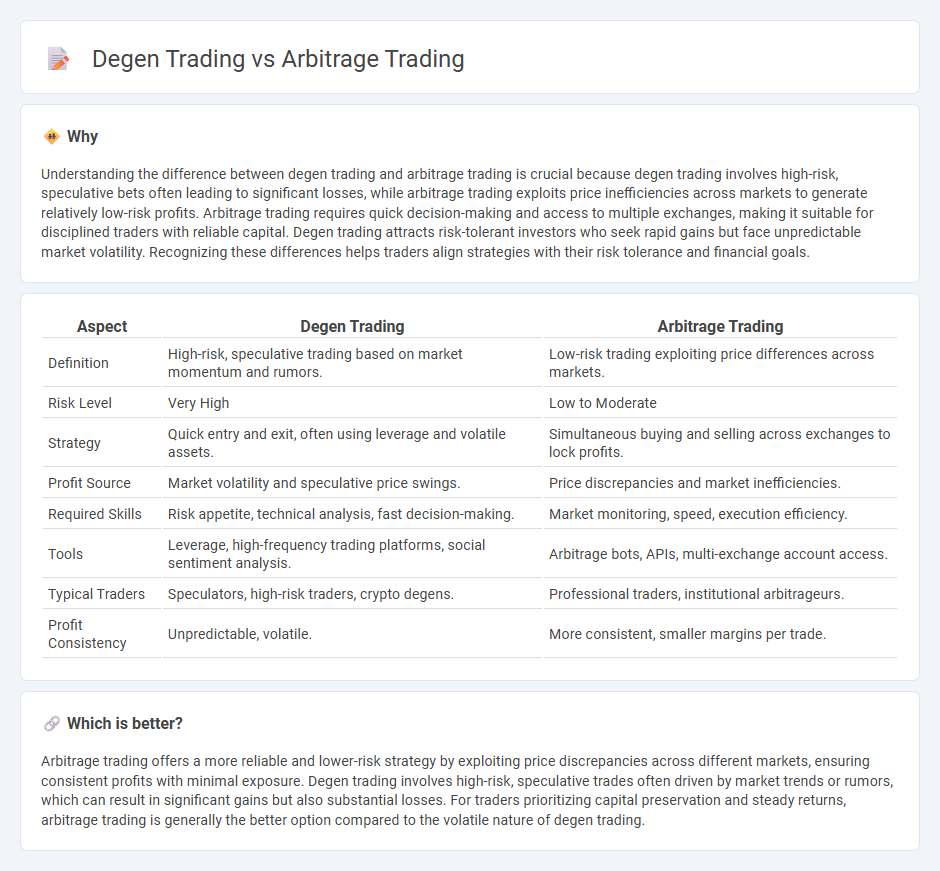 Degen Trading vs Arbitrage Trading

Why

Understanding the difference between degen trading and arbitrage trading is crucial because degen trading involves high-risk, speculative bets often leading to significant losses, while arbitrage trading exploits price inefficiencies across markets to generate relatively low-risk profits. Arbitrage trading requires quick decision-making and access to multiple exchanges, making it suitable for disciplined traders with reliable capital. Degen trading attracts risk-tolerant investors who seek rapid gains but face unpredictable market volatility. Recognizing these differences helps traders align strategies with their risk tolerance and financial goals.

| Aspect | Degen Trading | Arbitrage Trading |
|---|---|---|
| Definition | High-risk, speculative trading based on market momentum and rumors. | Low-risk trading exploiting price differences across markets. |
| Risk Level | Very High | Low to Moderate |
| Strategy | Quick entry and exit, often using leverage and volatile assets. | Simultaneous buying and selling across exchanges to lock profits. |
| Profit Source | Market volatility and speculative price swings. | Price discrepancies and market inefficiencies. |
| Required Skills | Risk appetite, technical analysis, fast decision-making. | Market monitoring, speed, execution efficiency. |
| Tools | Leverage, high-frequency trading platforms, social sentiment analysis. | Arbitrage bots, APIs, multi-exchange account access. |
| Typical Traders | Speculators, high-risk traders, crypto degens. | Professional traders, institutional arbitrageurs. |
| Profit Consistency | Unpredictable, volatile. | More consistent, smaller margins per trade. |

Which is better?

Arbitrage trading offers a more reliable and lower-risk strategy by exploiting price discrepancies across different markets, ensuring consistent profits with minimal exposure. Degen trading involves high-risk, speculative trades often driven by market trends or rumors, which can result in significant gains but also substantial losses. For traders prioritizing capital preservation and steady returns, arbitrage trading is generally the better option compared to the volatile nature of degen trading.