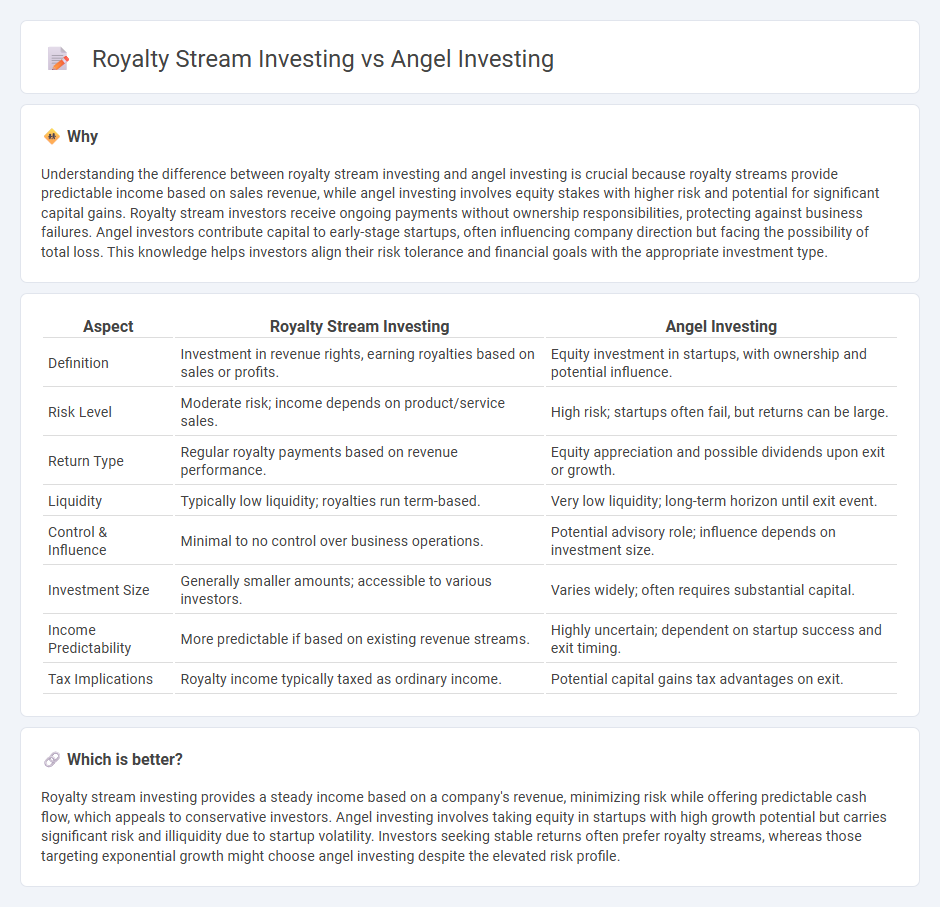 Royalty Stream Investing vs Angel Investing

Why

Understanding the difference between royalty stream investing and angel investing is crucial because royalty streams provide predictable income based on sales revenue, while angel investing involves equity stakes with higher risk and potential for significant capital gains. Royalty stream investors receive ongoing payments without ownership responsibilities, protecting against business failures. Angel investors contribute capital to early-stage startups, often influencing company direction but facing the possibility of total loss. This knowledge helps investors align their risk tolerance and financial goals with the appropriate investment type.

| Aspect | Royalty Stream Investing | Angel Investing |
|---|---|---|
| Definition | Investment in revenue rights, earning royalties based on sales or profits. | Equity investment in startups, with ownership and potential influence. |
| Risk Level | Moderate risk; income depends on product/service sales. | High risk; startups often fail, but returns can be large. |
| Return Type | Regular royalty payments based on revenue performance. | Equity appreciation and possible dividends upon exit or growth. |
| Liquidity | Typically low liquidity; royalties run term-based. | Very low liquidity; long-term horizon until exit event. |
| Control & Influence | Minimal to no control over business operations. | Potential advisory role; influence depends on investment size. |
| Investment Size | Generally smaller amounts; accessible to various investors. | Varies widely; often requires substantial capital. |
| Income Predictability | More predictable if based on existing revenue streams. | Highly uncertain; dependent on startup success and exit timing. |
| Tax Implications | Royalty income typically taxed as ordinary income. | Potential capital gains tax advantages on exit. |

Which is better?

Royalty stream investing provides a steady income based on a company's revenue, minimizing risk while offering predictable cash flow, which appeals to conservative investors. Angel investing involves taking equity in startups with high growth potential but carries significant risk and illiquidity due to startup volatility. Investors seeking stable returns often prefer royalty streams, whereas those targeting exponential growth might choose angel investing despite the elevated risk profile.