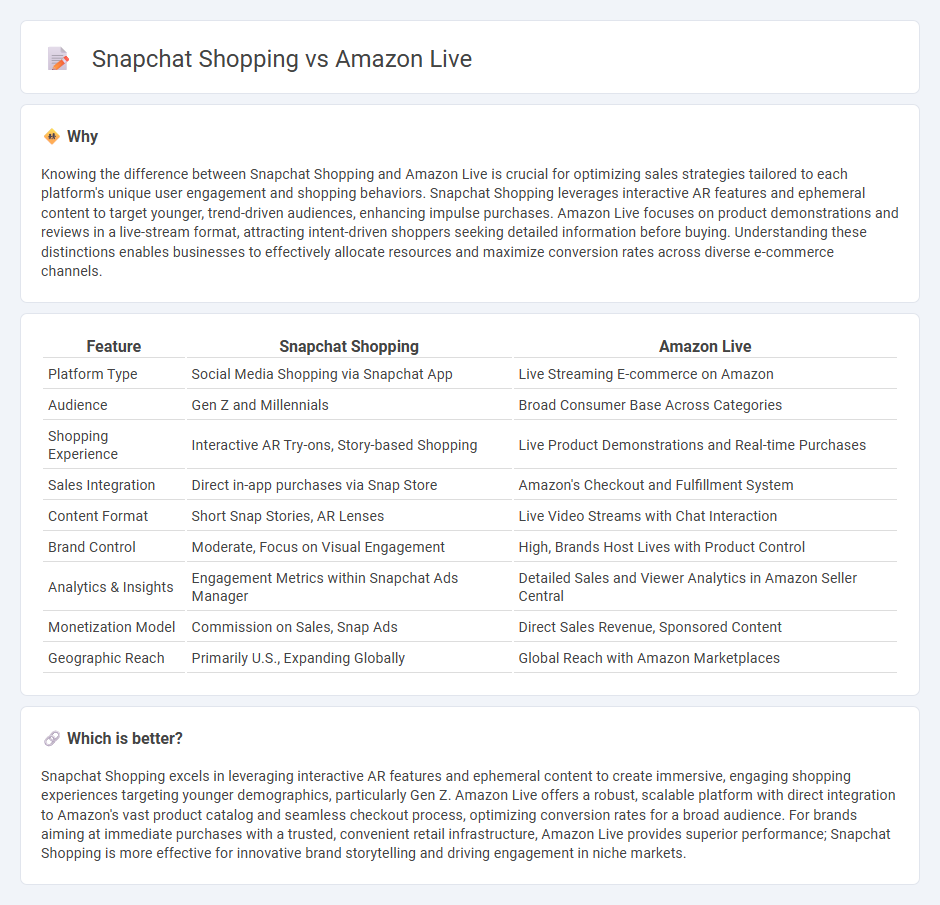 Snapchat Shopping vs Amazon Live

Why

Knowing the difference between Snapchat Shopping and Amazon Live is crucial for optimizing sales strategies tailored to each platform's unique user engagement and shopping behaviors. Snapchat Shopping leverages interactive AR features and ephemeral content to target younger, trend-driven audiences, enhancing impulse purchases. Amazon Live focuses on product demonstrations and reviews in a live-stream format, attracting intent-driven shoppers seeking detailed information before buying. Understanding these distinctions enables businesses to effectively allocate resources and maximize conversion rates across diverse e-commerce channels.

| Feature | Snapchat Shopping | Amazon Live |
|---|---|---|
| Platform Type | Social Media Shopping via Snapchat App | Live Streaming E-commerce on Amazon |
| Audience | Gen Z and Millennials | Broad Consumer Base Across Categories |
| Shopping Experience | Interactive AR Try-ons, Story-based Shopping | Live Product Demonstrations and Real-time Purchases |
| Sales Integration | Direct in-app purchases via Snap Store | Amazon's Checkout and Fulfillment System |
| Content Format | Short Snap Stories, AR Lenses | Live Video Streams with Chat Interaction |
| Brand Control | Moderate, Focus on Visual Engagement | High, Brands Host Lives with Product Control |
| Analytics & Insights | Engagement Metrics within Snapchat Ads Manager | Detailed Sales and Viewer Analytics in Amazon Seller Central |
| Monetization Model | Commission on Sales, Snap Ads | Direct Sales Revenue, Sponsored Content |
| Geographic Reach | Primarily U.S., Expanding Globally | Global Reach with Amazon Marketplaces |

Which is better?

Snapchat Shopping excels in leveraging interactive AR features and ephemeral content to create immersive, engaging shopping experiences targeting younger demographics, particularly Gen Z. Amazon Live offers a robust, scalable platform with direct integration to Amazon's vast product catalog and seamless checkout process, optimizing conversion rates for a broad audience. For brands aiming at immediate purchases with a trusted, convenient retail infrastructure, Amazon Live provides superior performance; Snapchat Shopping is more effective for innovative brand storytelling and driving engagement in niche markets.