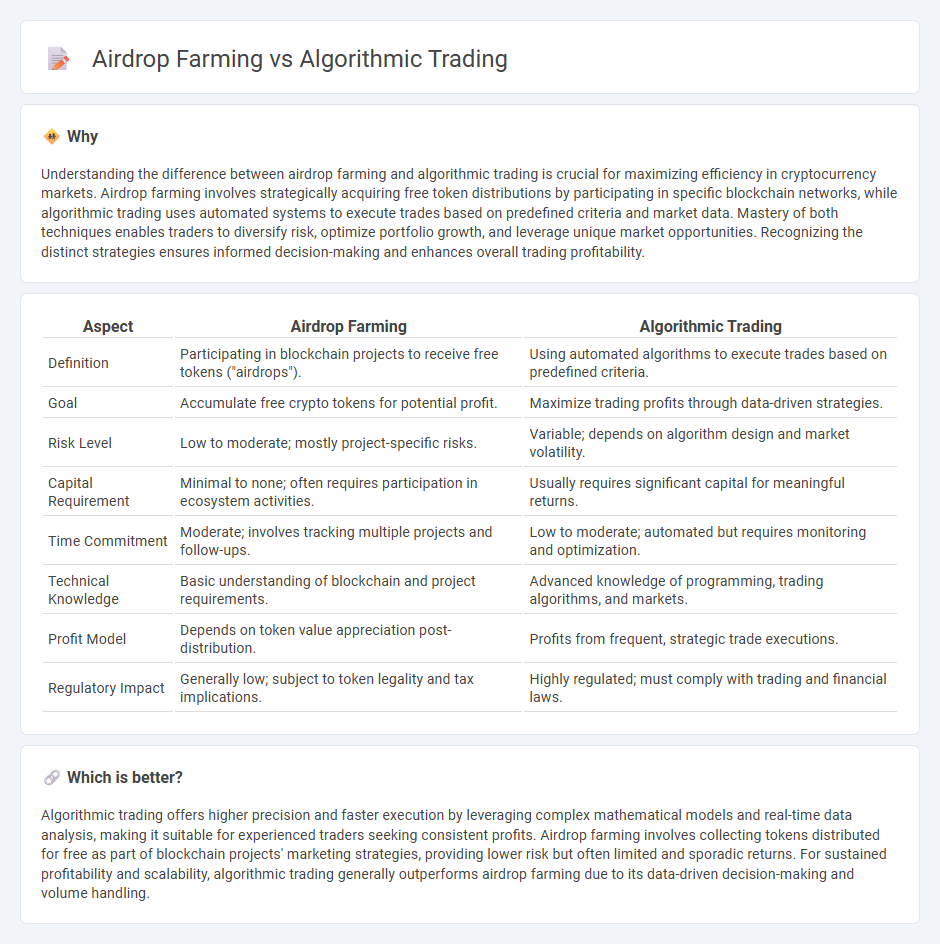 Airdrop Farming vs Algorithmic Trading

Why

Understanding the difference between airdrop farming and algorithmic trading is crucial for maximizing efficiency in cryptocurrency markets. Airdrop farming involves strategically acquiring free token distributions by participating in specific blockchain networks, while algorithmic trading uses automated systems to execute trades based on predefined criteria and market data. Mastery of both techniques enables traders to diversify risk, optimize portfolio growth, and leverage unique market opportunities. Recognizing the distinct strategies ensures informed decision-making and enhances overall trading profitability.

| Aspect | Airdrop Farming | Algorithmic Trading |
|---|---|---|
| Definition | Participating in blockchain projects to receive free tokens ("airdrops"). | Using automated algorithms to execute trades based on predefined criteria. |
| Goal | Accumulate free crypto tokens for potential profit. | Maximize trading profits through data-driven strategies. |
| Risk Level | Low to moderate; mostly project-specific risks. | Variable; depends on algorithm design and market volatility. |
| Capital Requirement | Minimal to none; often requires participation in ecosystem activities. | Usually requires significant capital for meaningful returns. |
| Time Commitment | Moderate; involves tracking multiple projects and follow-ups. | Low to moderate; automated but requires monitoring and optimization. |
| Technical Knowledge | Basic understanding of blockchain and project requirements. | Advanced knowledge of programming, trading algorithms, and markets. |
| Profit Model | Depends on token value appreciation post-distribution. | Profits from frequent, strategic trade executions. |
| Regulatory Impact | Generally low; subject to token legality and tax implications. | Highly regulated; must comply with trading and financial laws. |

Which is better?

Algorithmic trading offers higher precision and faster execution by leveraging complex mathematical models and real-time data analysis, making it suitable for experienced traders seeking consistent profits. Airdrop farming involves collecting tokens distributed for free as part of blockchain projects' marketing strategies, providing lower risk but often limited and sporadic returns. For sustained profitability and scalability, algorithmic trading generally outperforms airdrop farming due to its data-driven decision-making and volume handling.