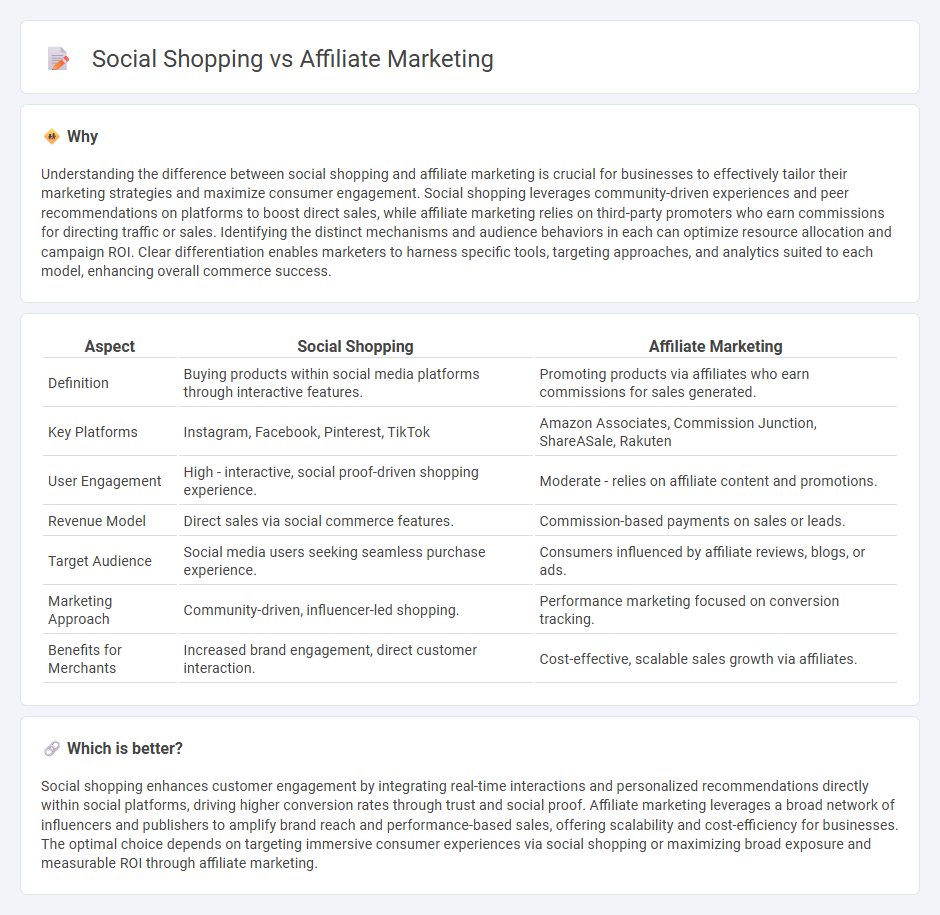 Social Shopping vs Affiliate Marketing

Why

Understanding the difference between social shopping and affiliate marketing is crucial for businesses to effectively tailor their marketing strategies and maximize consumer engagement. Social shopping leverages community-driven experiences and peer recommendations on platforms to boost direct sales, while affiliate marketing relies on third-party promoters who earn commissions for directing traffic or sales. Identifying the distinct mechanisms and audience behaviors in each can optimize resource allocation and campaign ROI. Clear differentiation enables marketers to harness specific tools, targeting approaches, and analytics suited to each model, enhancing overall commerce success.

| Aspect | Social Shopping | Affiliate Marketing |
|---|---|---|
| Definition | Buying products within social media platforms through interactive features. | Promoting products via affiliates who earn commissions for sales generated. |
| Key Platforms | Instagram, Facebook, Pinterest, TikTok | Amazon Associates, Commission Junction, ShareASale, Rakuten |
| User Engagement | High - interactive, social proof-driven shopping experience. | Moderate - relies on affiliate content and promotions. |
| Revenue Model | Direct sales via social commerce features. | Commission-based payments on sales or leads. |
| Target Audience | Social media users seeking seamless purchase experience. | Consumers influenced by affiliate reviews, blogs, or ads. |
| Marketing Approach | Community-driven, influencer-led shopping. | Performance marketing focused on conversion tracking. |
| Benefits for Merchants | Increased brand engagement, direct customer interaction. | Cost-effective, scalable sales growth via affiliates. |

Which is better?

Social shopping enhances customer engagement by integrating real-time interactions and personalized recommendations directly within social platforms, driving higher conversion rates through trust and social proof. Affiliate marketing leverages a broad network of influencers and publishers to amplify brand reach and performance-based sales, offering scalability and cost-efficiency for businesses. The optimal choice depends on targeting immersive consumer experiences via social shopping or maximizing broad exposure and measurable ROI through affiliate marketing.