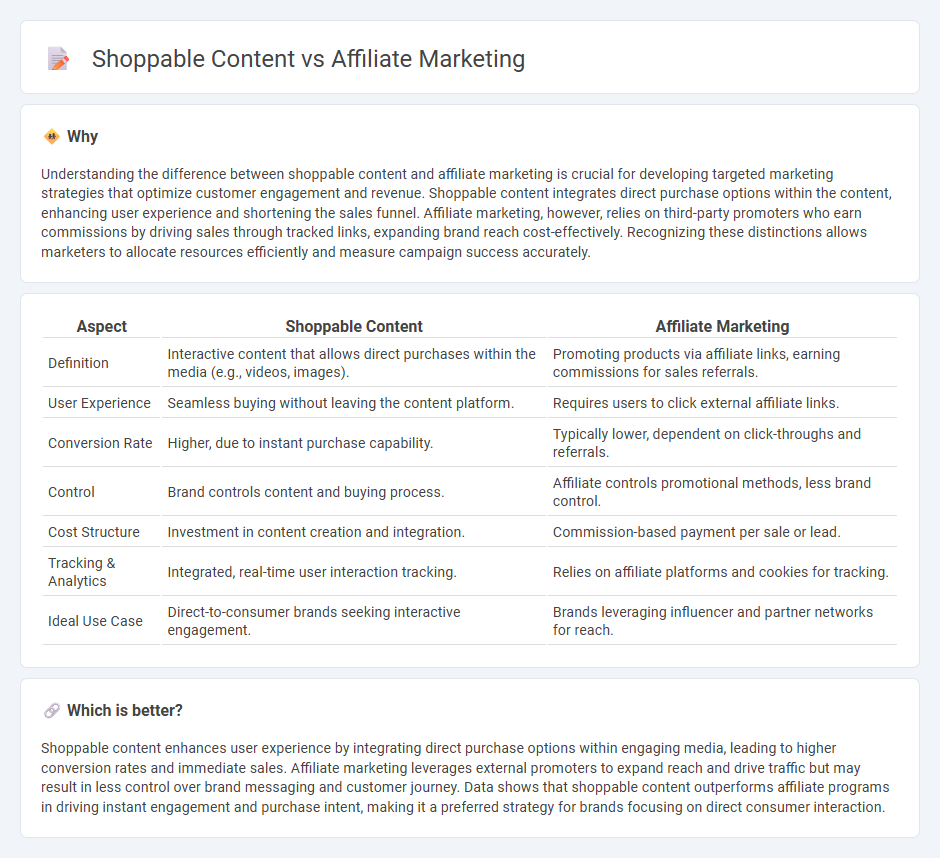 Shoppable Content vs Affiliate Marketing

Why

Understanding the difference between shoppable content and affiliate marketing is crucial for developing targeted marketing strategies that optimize customer engagement and revenue. Shoppable content integrates direct purchase options within the content, enhancing user experience and shortening the sales funnel. Affiliate marketing, however, relies on third-party promoters who earn commissions by driving sales through tracked links, expanding brand reach cost-effectively. Recognizing these distinctions allows marketers to allocate resources efficiently and measure campaign success accurately.

| Aspect | Shoppable Content | Affiliate Marketing |
|---|---|---|
| Definition | Interactive content that allows direct purchases within the media (e.g., videos, images). | Promoting products via affiliate links, earning commissions for sales referrals. |
| User Experience | Seamless buying without leaving the content platform. | Requires users to click external affiliate links. |
| Conversion Rate | Higher, due to instant purchase capability. | Typically lower, dependent on click-throughs and referrals. |
| Control | Brand controls content and buying process. | Affiliate controls promotional methods, less brand control. |
| Cost Structure | Investment in content creation and integration. | Commission-based payment per sale or lead. |
| Tracking & Analytics | Integrated, real-time user interaction tracking. | Relies on affiliate platforms and cookies for tracking. |
| Ideal Use Case | Direct-to-consumer brands seeking interactive engagement. | Brands leveraging influencer and partner networks for reach. |

Which is better?

Shoppable content enhances user experience by integrating direct purchase options within engaging media, leading to higher conversion rates and immediate sales. Affiliate marketing leverages external promoters to expand reach and drive traffic but may result in less control over brand messaging and customer journey. Data shows that shoppable content outperforms affiliate programs in driving instant engagement and purchase intent, making it a preferred strategy for brands focusing on direct consumer interaction.