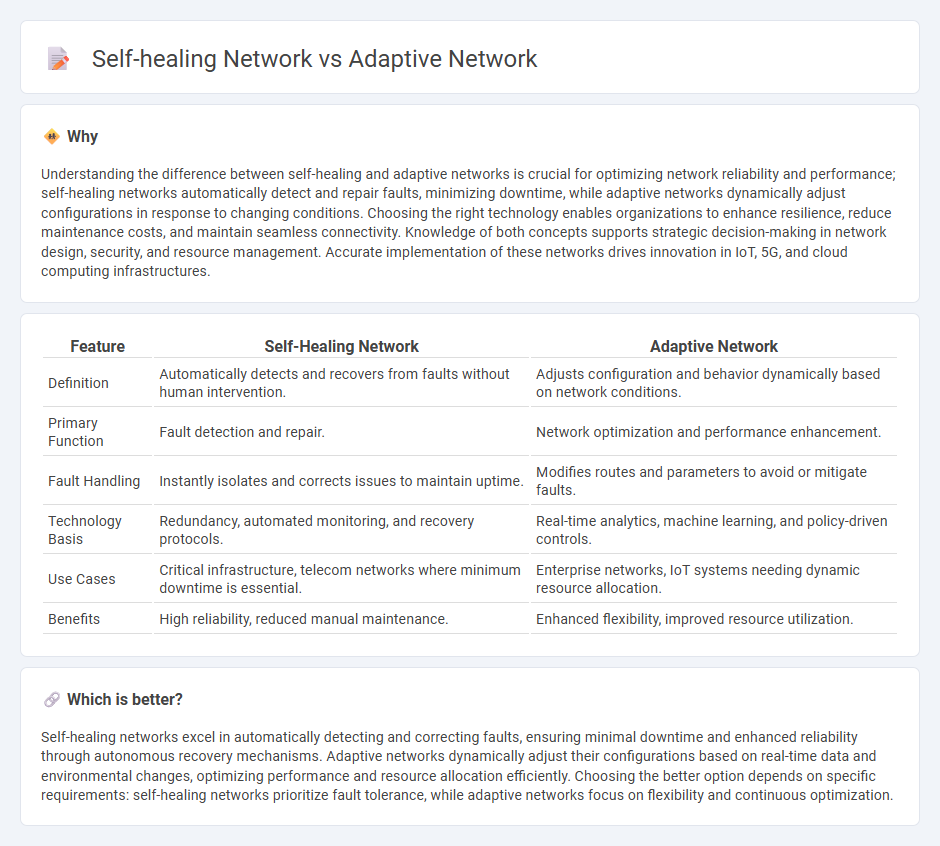 Self-healing Network vs Adaptive Network

Why

Understanding the difference between self-healing and adaptive networks is crucial for optimizing network reliability and performance; self-healing networks automatically detect and repair faults, minimizing downtime, while adaptive networks dynamically adjust configurations in response to changing conditions. Choosing the right technology enables organizations to enhance resilience, reduce maintenance costs, and maintain seamless connectivity. Knowledge of both concepts supports strategic decision-making in network design, security, and resource management. Accurate implementation of these networks drives innovation in IoT, 5G, and cloud computing infrastructures.

| Feature | Self-Healing Network | Adaptive Network |
|---|---|---|
| Definition | Automatically detects and recovers from faults without human intervention. | Adjusts configuration and behavior dynamically based on network conditions. |
| Primary Function | Fault detection and repair. | Network optimization and performance enhancement. |
| Fault Handling | Instantly isolates and corrects issues to maintain uptime. | Modifies routes and parameters to avoid or mitigate faults. |
| Technology Basis | Redundancy, automated monitoring, and recovery protocols. | Real-time analytics, machine learning, and policy-driven controls. |
| Use Cases | Critical infrastructure, telecom networks where minimum downtime is essential. | Enterprise networks, IoT systems needing dynamic resource allocation. |
| Benefits | High reliability, reduced manual maintenance. | Enhanced flexibility, improved resource utilization. |

Which is better?

Self-healing networks excel in automatically detecting and correcting faults, ensuring minimal downtime and enhanced reliability through autonomous recovery mechanisms. Adaptive networks dynamically adjust their configurations based on real-time data and environmental changes, optimizing performance and resource allocation efficiently. Choosing the better option depends on specific requirements: self-healing networks prioritize fault tolerance, while adaptive networks focus on flexibility and continuous optimization.