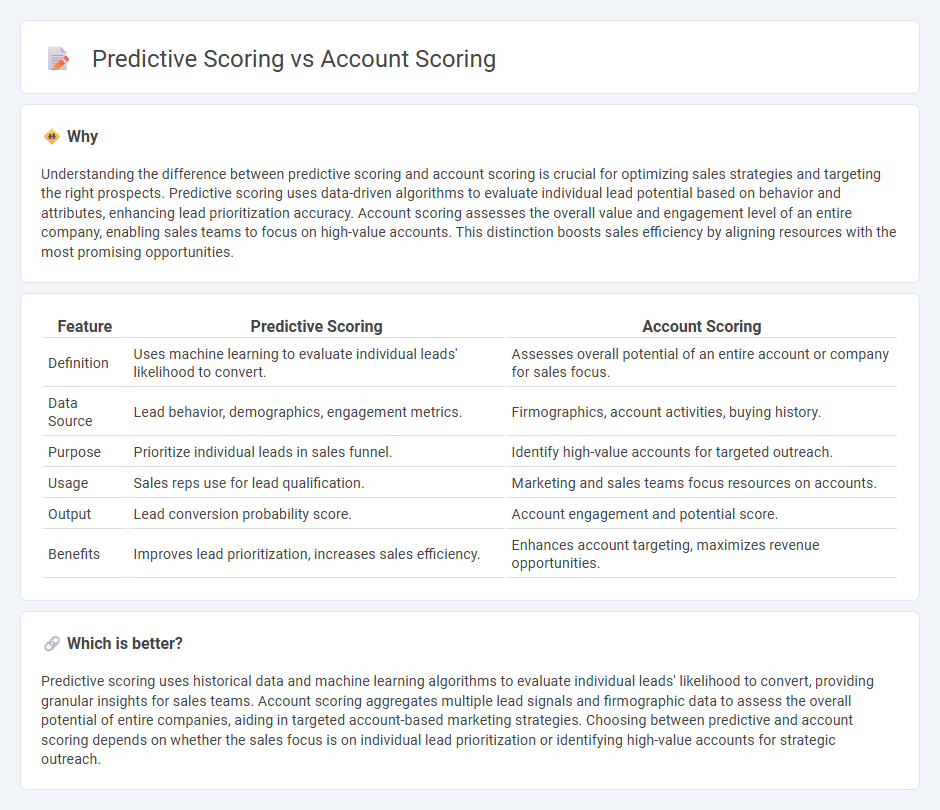 Predictive Scoring vs Account Scoring

Why

Understanding the difference between predictive scoring and account scoring is crucial for optimizing sales strategies and targeting the right prospects. Predictive scoring uses data-driven algorithms to evaluate individual lead potential based on behavior and attributes, enhancing lead prioritization accuracy. Account scoring assesses the overall value and engagement level of an entire company, enabling sales teams to focus on high-value accounts. This distinction boosts sales efficiency by aligning resources with the most promising opportunities.

| Feature | Predictive Scoring | Account Scoring |
|---|---|---|
| Definition | Uses machine learning to evaluate individual leads' likelihood to convert. | Assesses overall potential of an entire account or company for sales focus. |
| Data Source | Lead behavior, demographics, engagement metrics. | Firmographics, account activities, buying history. |
| Purpose | Prioritize individual leads in sales funnel. | Identify high-value accounts for targeted outreach. |
| Usage | Sales reps use for lead qualification. | Marketing and sales teams focus resources on accounts. |
| Output | Lead conversion probability score. | Account engagement and potential score. |
| Benefits | Improves lead prioritization, increases sales efficiency. | Enhances account targeting, maximizes revenue opportunities. |

Which is better?

Predictive scoring uses historical data and machine learning algorithms to evaluate individual leads' likelihood to convert, providing granular insights for sales teams. Account scoring aggregates multiple lead signals and firmographic data to assess the overall potential of entire companies, aiding in targeted account-based marketing strategies. Choosing between predictive and account scoring depends on whether the sales focus is on individual lead prioritization or identifying high-value accounts for strategic outreach.