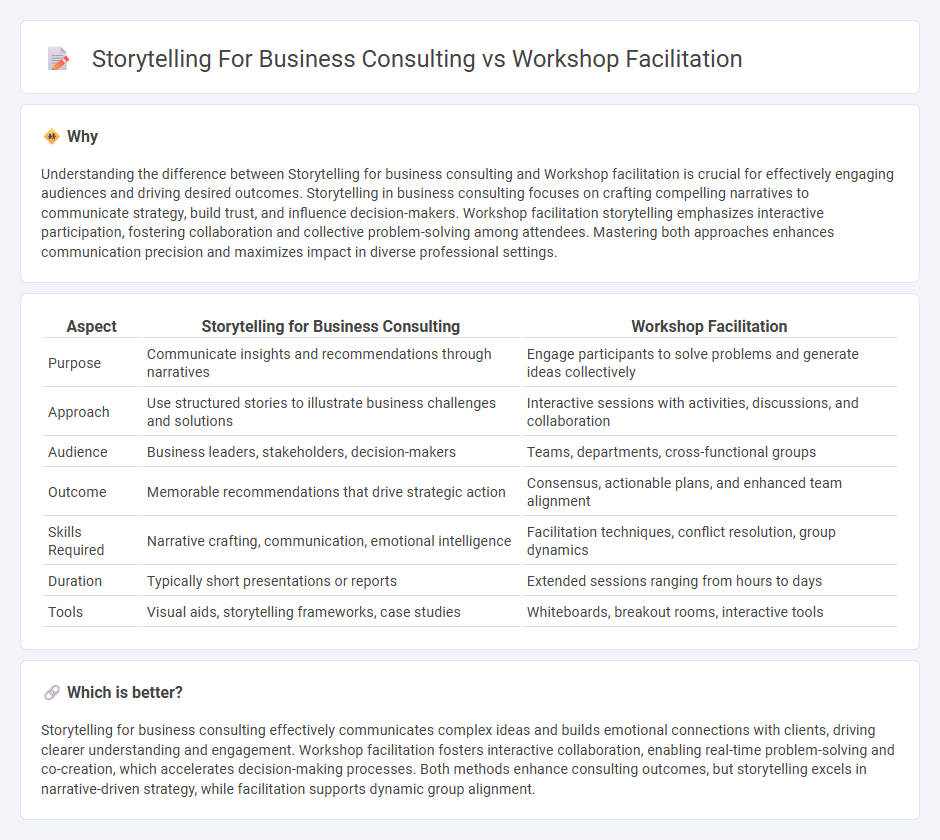 Storytelling For Business Consulting vs Workshop Facilitation

Why

Understanding the difference between Storytelling for business consulting and Workshop facilitation is crucial for effectively engaging audiences and driving desired outcomes. Storytelling in business consulting focuses on crafting compelling narratives to communicate strategy, build trust, and influence decision-makers. Workshop facilitation storytelling emphasizes interactive participation, fostering collaboration and collective problem-solving among attendees. Mastering both approaches enhances communication precision and maximizes impact in diverse professional settings.

| Aspect | Storytelling for Business Consulting | Workshop Facilitation |
|---|---|---|
| Purpose | Communicate insights and recommendations through narratives | Engage participants to solve problems and generate ideas collectively |
| Approach | Use structured stories to illustrate business challenges and solutions | Interactive sessions with activities, discussions, and collaboration |
| Audience | Business leaders, stakeholders, decision-makers | Teams, departments, cross-functional groups |
| Outcome | Memorable recommendations that drive strategic action | Consensus, actionable plans, and enhanced team alignment |
| Skills Required | Narrative crafting, communication, emotional intelligence | Facilitation techniques, conflict resolution, group dynamics |
| Duration | Typically short presentations or reports | Extended sessions ranging from hours to days |
| Tools | Visual aids, storytelling frameworks, case studies | Whiteboards, breakout rooms, interactive tools |

Which is better?

Storytelling for business consulting effectively communicates complex ideas and builds emotional connections with clients, driving clearer understanding and engagement. Workshop facilitation fosters interactive collaboration, enabling real-time problem-solving and co-creation, which accelerates decision-making processes. Both methods enhance consulting outcomes, but storytelling excels in narrative-driven strategy, while facilitation supports dynamic group alignment.