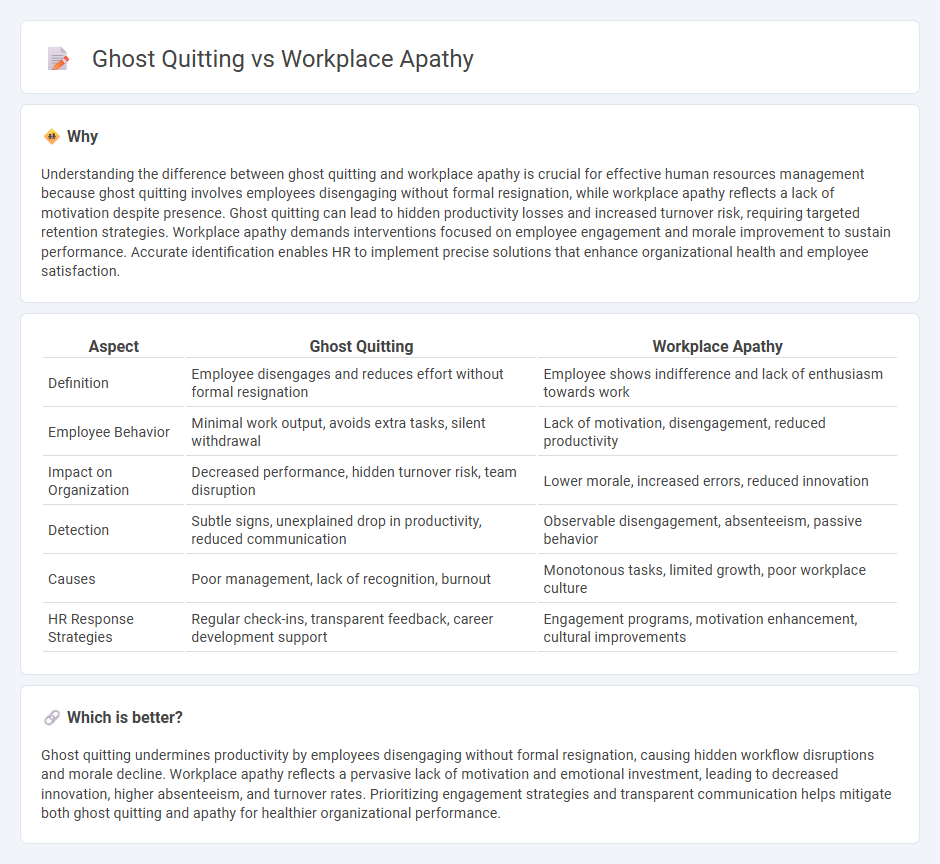 Ghost Quitting vs Workplace Apathy

Why

Understanding the difference between ghost quitting and workplace apathy is crucial for effective human resources management because ghost quitting involves employees disengaging without formal resignation, while workplace apathy reflects a lack of motivation despite presence. Ghost quitting can lead to hidden productivity losses and increased turnover risk, requiring targeted retention strategies. Workplace apathy demands interventions focused on employee engagement and morale improvement to sustain performance. Accurate identification enables HR to implement precise solutions that enhance organizational health and employee satisfaction.

| Aspect | Ghost Quitting | Workplace Apathy |
|---|---|---|
| Definition | Employee disengages and reduces effort without formal resignation | Employee shows indifference and lack of enthusiasm towards work |
| Employee Behavior | Minimal work output, avoids extra tasks, silent withdrawal | Lack of motivation, disengagement, reduced productivity |
| Impact on Organization | Decreased performance, hidden turnover risk, team disruption | Lower morale, increased errors, reduced innovation |
| Detection | Subtle signs, unexplained drop in productivity, reduced communication | Observable disengagement, absenteeism, passive behavior |
| Causes | Poor management, lack of recognition, burnout | Monotonous tasks, limited growth, poor workplace culture |
| HR Response Strategies | Regular check-ins, transparent feedback, career development support | Engagement programs, motivation enhancement, cultural improvements |

Which is better?

Ghost quitting undermines productivity by employees disengaging without formal resignation, causing hidden workflow disruptions and morale decline. Workplace apathy reflects a pervasive lack of motivation and emotional investment, leading to decreased innovation, higher absenteeism, and turnover rates. Prioritizing engagement strategies and transparent communication helps mitigate both ghost quitting and apathy for healthier organizational performance.