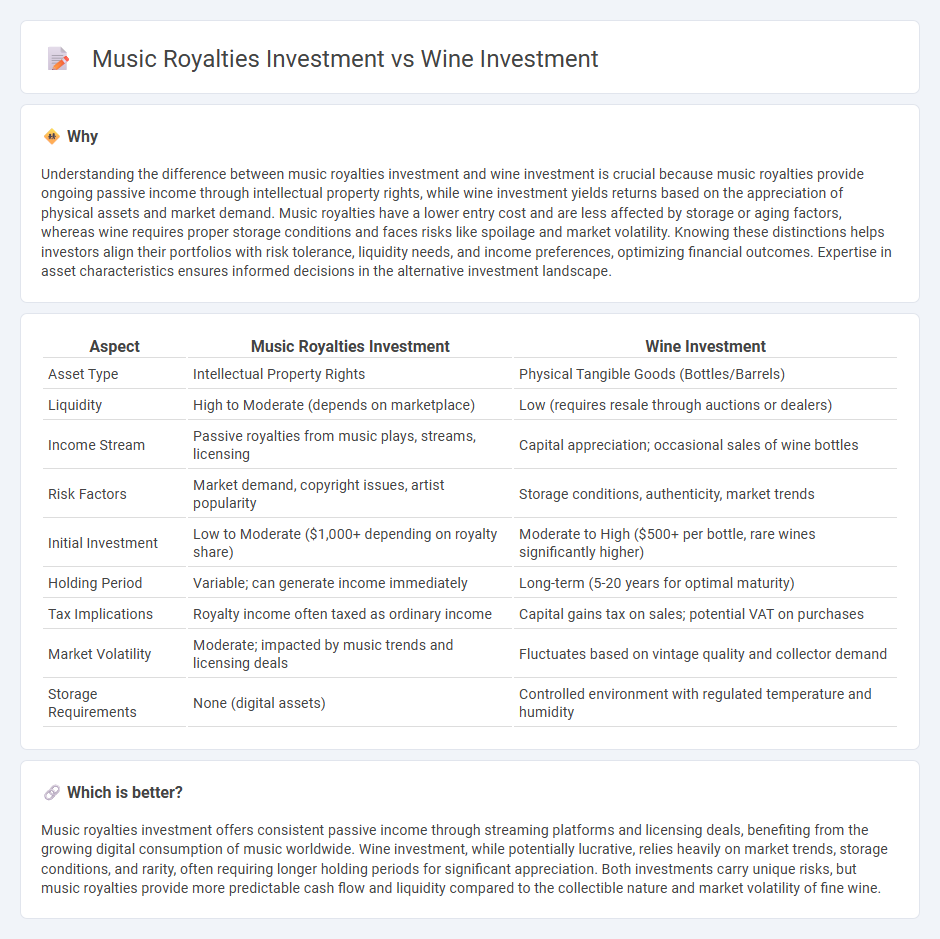 Music Royalties Investment vs Wine Investment

Why

Understanding the difference between music royalties investment and wine investment is crucial because music royalties provide ongoing passive income through intellectual property rights, while wine investment yields returns based on the appreciation of physical assets and market demand. Music royalties have a lower entry cost and are less affected by storage or aging factors, whereas wine requires proper storage conditions and faces risks like spoilage and market volatility. Knowing these distinctions helps investors align their portfolios with risk tolerance, liquidity needs, and income preferences, optimizing financial outcomes. Expertise in asset characteristics ensures informed decisions in the alternative investment landscape.

| Aspect | Music Royalties Investment | Wine Investment |
|---|---|---|
| Asset Type | Intellectual Property Rights | Physical Tangible Goods (Bottles/Barrels) |
| Liquidity | High to Moderate (depends on marketplace) | Low (requires resale through auctions or dealers) |
| Income Stream | Passive royalties from music plays, streams, licensing | Capital appreciation; occasional sales of wine bottles |
| Risk Factors | Market demand, copyright issues, artist popularity | Storage conditions, authenticity, market trends |
| Initial Investment | Low to Moderate ($1,000+ depending on royalty share) | Moderate to High ($500+ per bottle, rare wines significantly higher) |
| Holding Period | Variable; can generate income immediately | Long-term (5-20 years for optimal maturity) |
| Tax Implications | Royalty income often taxed as ordinary income | Capital gains tax on sales; potential VAT on purchases |
| Market Volatility | Moderate; impacted by music trends and licensing deals | Fluctuates based on vintage quality and collector demand |
| Storage Requirements | None (digital assets) | Controlled environment with regulated temperature and humidity |

Which is better?

Music royalties investment offers consistent passive income through streaming platforms and licensing deals, benefiting from the growing digital consumption of music worldwide. Wine investment, while potentially lucrative, relies heavily on market trends, storage conditions, and rarity, often requiring longer holding periods for significant appreciation. Both investments carry unique risks, but music royalties provide more predictable cash flow and liquidity compared to the collectible nature and market volatility of fine wine.