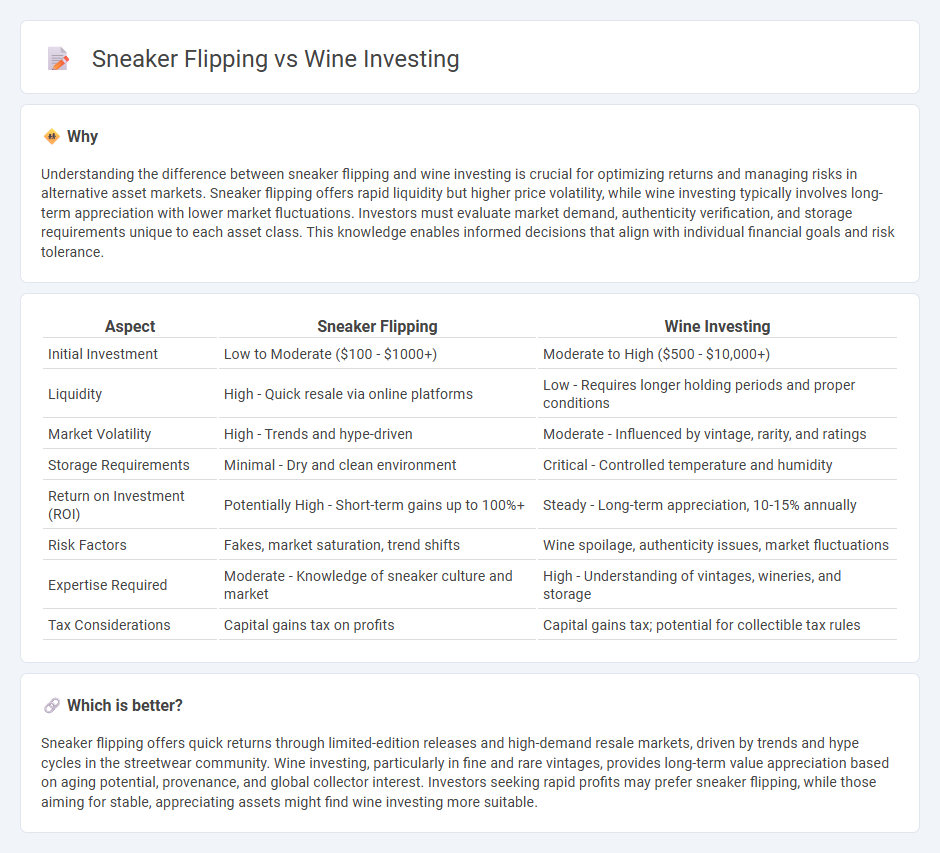 Sneaker Flipping vs Wine Investing

Why

Understanding the difference between sneaker flipping and wine investing is crucial for optimizing returns and managing risks in alternative asset markets. Sneaker flipping offers rapid liquidity but higher price volatility, while wine investing typically involves long-term appreciation with lower market fluctuations. Investors must evaluate market demand, authenticity verification, and storage requirements unique to each asset class. This knowledge enables informed decisions that align with individual financial goals and risk tolerance.

| Aspect | Sneaker Flipping | Wine Investing |
|---|---|---|
| Initial Investment | Low to Moderate (\$100 - \$1000+) | Moderate to High (\$500 - \$10,000+) |
| Liquidity | High - Quick resale via online platforms | Low - Requires longer holding periods and proper conditions |
| Market Volatility | High - Trends and hype-driven | Moderate - Influenced by vintage, rarity, and ratings |
| Storage Requirements | Minimal - Dry and clean environment | Critical - Controlled temperature and humidity |
| Return on Investment (ROI) | Potentially High - Short-term gains up to 100%+ | Steady - Long-term appreciation, 10-15% annually |
| Risk Factors | Fakes, market saturation, trend shifts | Wine spoilage, authenticity issues, market fluctuations |
| Expertise Required | Moderate - Knowledge of sneaker culture and market | High - Understanding of vintages, wineries, and storage |
| Tax Considerations | Capital gains tax on profits | Capital gains tax; potential for collectible tax rules |

Which is better?

Sneaker flipping offers quick returns through limited-edition releases and high-demand resale markets, driven by trends and hype cycles in the streetwear community. Wine investing, particularly in fine and rare vintages, provides long-term value appreciation based on aging potential, provenance, and global collector interest. Investors seeking rapid profits may prefer sneaker flipping, while those aiming for stable, appreciating assets might find wine investing more suitable.