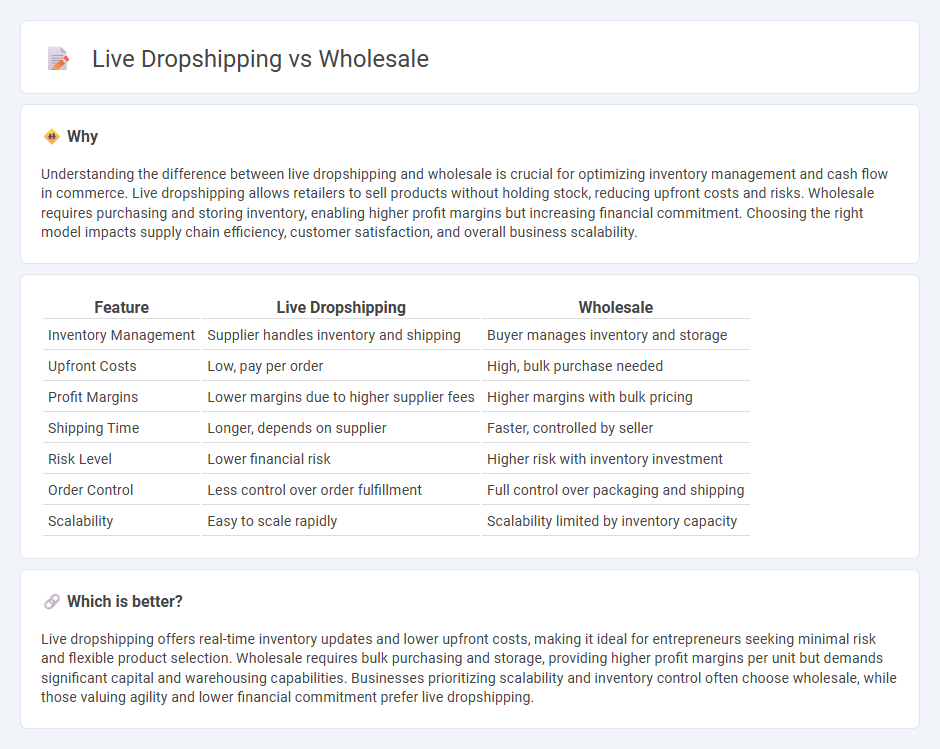 Live Dropshipping vs Wholesale

Why

Understanding the difference between live dropshipping and wholesale is crucial for optimizing inventory management and cash flow in commerce. Live dropshipping allows retailers to sell products without holding stock, reducing upfront costs and risks. Wholesale requires purchasing and storing inventory, enabling higher profit margins but increasing financial commitment. Choosing the right model impacts supply chain efficiency, customer satisfaction, and overall business scalability.

| Feature | Live Dropshipping | Wholesale |
|---|---|---|
| Inventory Management | Supplier handles inventory and shipping | Buyer manages inventory and storage |
| Upfront Costs | Low, pay per order | High, bulk purchase needed |
| Profit Margins | Lower margins due to higher supplier fees | Higher margins with bulk pricing |
| Shipping Time | Longer, depends on supplier | Faster, controlled by seller |
| Risk Level | Lower financial risk | Higher risk with inventory investment |
| Order Control | Less control over order fulfillment | Full control over packaging and shipping |
| Scalability | Easy to scale rapidly | Scalability limited by inventory capacity |

Which is better?

Live dropshipping offers real-time inventory updates and lower upfront costs, making it ideal for entrepreneurs seeking minimal risk and flexible product selection. Wholesale requires bulk purchasing and storage, providing higher profit margins per unit but demands significant capital and warehousing capabilities. Businesses prioritizing scalability and inventory control often choose wholesale, while those valuing agility and lower financial commitment prefer live dropshipping.