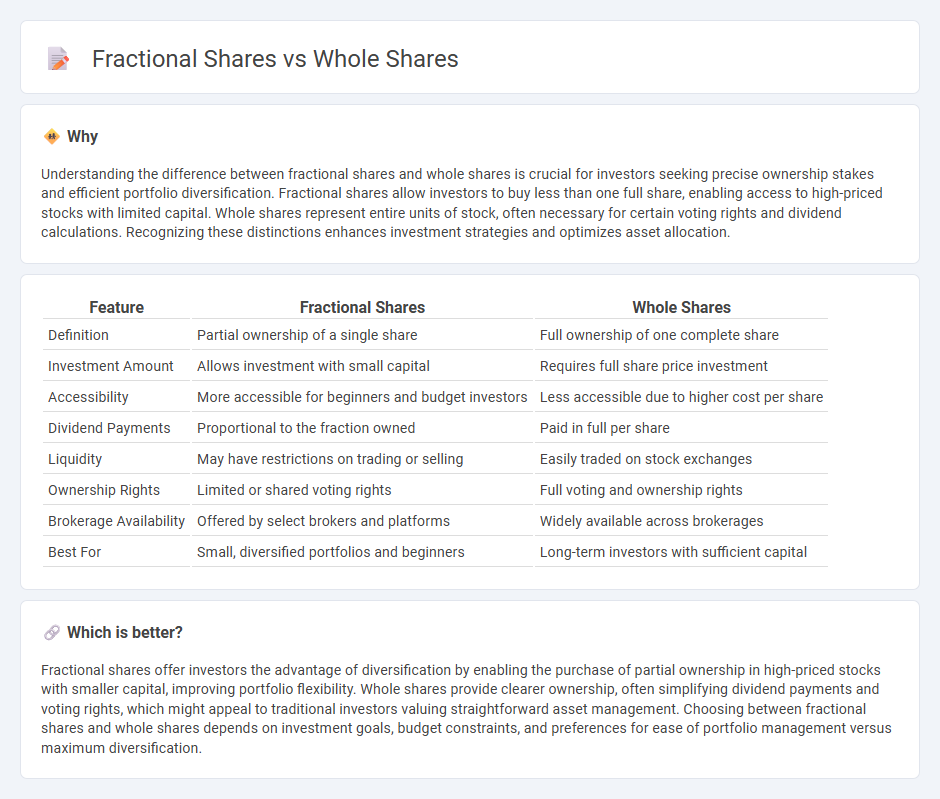 Fractional Shares vs Whole Shares

Why

Understanding the difference between fractional shares and whole shares is crucial for investors seeking precise ownership stakes and efficient portfolio diversification. Fractional shares allow investors to buy less than one full share, enabling access to high-priced stocks with limited capital. Whole shares represent entire units of stock, often necessary for certain voting rights and dividend calculations. Recognizing these distinctions enhances investment strategies and optimizes asset allocation.

| Feature | Fractional Shares | Whole Shares |
|---|---|---|
| Definition | Partial ownership of a single share | Full ownership of one complete share |
| Investment Amount | Allows investment with small capital | Requires full share price investment |
| Accessibility | More accessible for beginners and budget investors | Less accessible due to higher cost per share |
| Dividend Payments | Proportional to the fraction owned | Paid in full per share |
| Liquidity | May have restrictions on trading or selling | Easily traded on stock exchanges |
| Ownership Rights | Limited or shared voting rights | Full voting and ownership rights |
| Brokerage Availability | Offered by select brokers and platforms | Widely available across brokerages |
| Best For | Small, diversified portfolios and beginners | Long-term investors with sufficient capital |

Which is better?

Fractional shares offer investors the advantage of diversification by enabling the purchase of partial ownership in high-priced stocks with smaller capital, improving portfolio flexibility. Whole shares provide clearer ownership, often simplifying dividend payments and voting rights, which might appeal to traditional investors valuing straightforward asset management. Choosing between fractional shares and whole shares depends on investment goals, budget constraints, and preferences for ease of portfolio management versus maximum diversification.