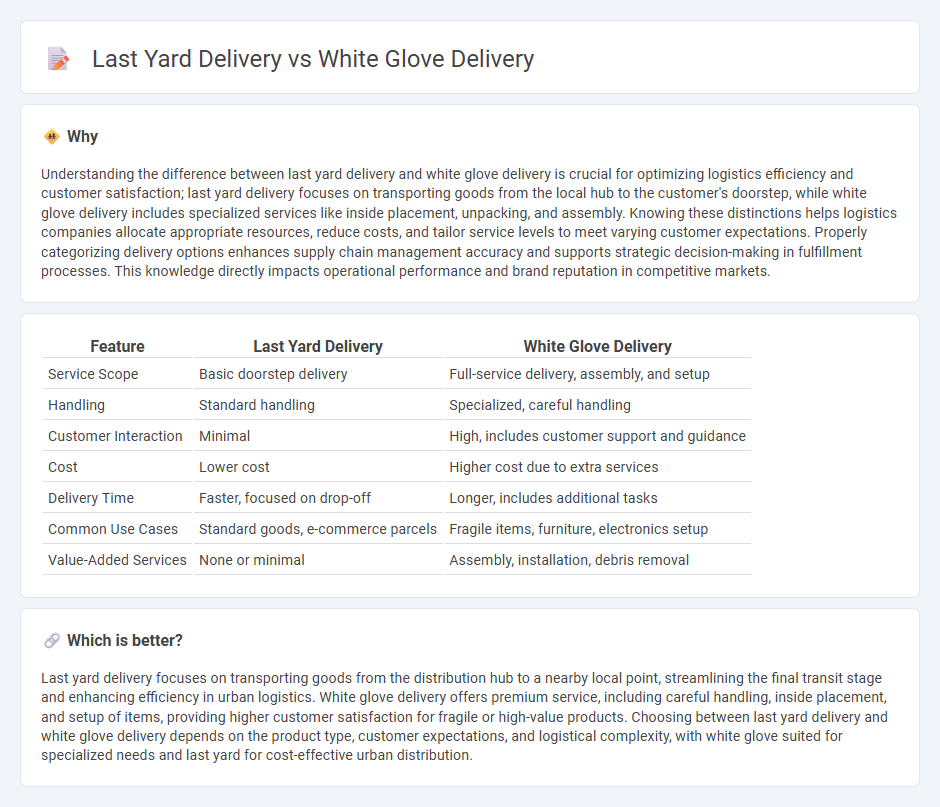 Last Yard Delivery vs White Glove Delivery

Why

Understanding the difference between last yard delivery and white glove delivery is crucial for optimizing logistics efficiency and customer satisfaction; last yard delivery focuses on transporting goods from the local hub to the customer's doorstep, while white glove delivery includes specialized services like inside placement, unpacking, and assembly. Knowing these distinctions helps logistics companies allocate appropriate resources, reduce costs, and tailor service levels to meet varying customer expectations. Properly categorizing delivery options enhances supply chain management accuracy and supports strategic decision-making in fulfillment processes. This knowledge directly impacts operational performance and brand reputation in competitive markets.

| Feature | Last Yard Delivery | White Glove Delivery |
|---|---|---|
| Service Scope | Basic doorstep delivery | Full-service delivery, assembly, and setup |
| Handling | Standard handling | Specialized, careful handling |
| Customer Interaction | Minimal | High, includes customer support and guidance |
| Cost | Lower cost | Higher cost due to extra services |
| Delivery Time | Faster, focused on drop-off | Longer, includes additional tasks |
| Common Use Cases | Standard goods, e-commerce parcels | Fragile items, furniture, electronics setup |
| Value-Added Services | None or minimal | Assembly, installation, debris removal |

Which is better?

Last yard delivery focuses on transporting goods from the distribution hub to a nearby local point, streamlining the final transit stage and enhancing efficiency in urban logistics. White glove delivery offers premium service, including careful handling, inside placement, and setup of items, providing higher customer satisfaction for fragile or high-value products. Choosing between last yard delivery and white glove delivery depends on the product type, customer expectations, and logistical complexity, with white glove suited for specialized needs and last yard for cost-effective urban distribution.