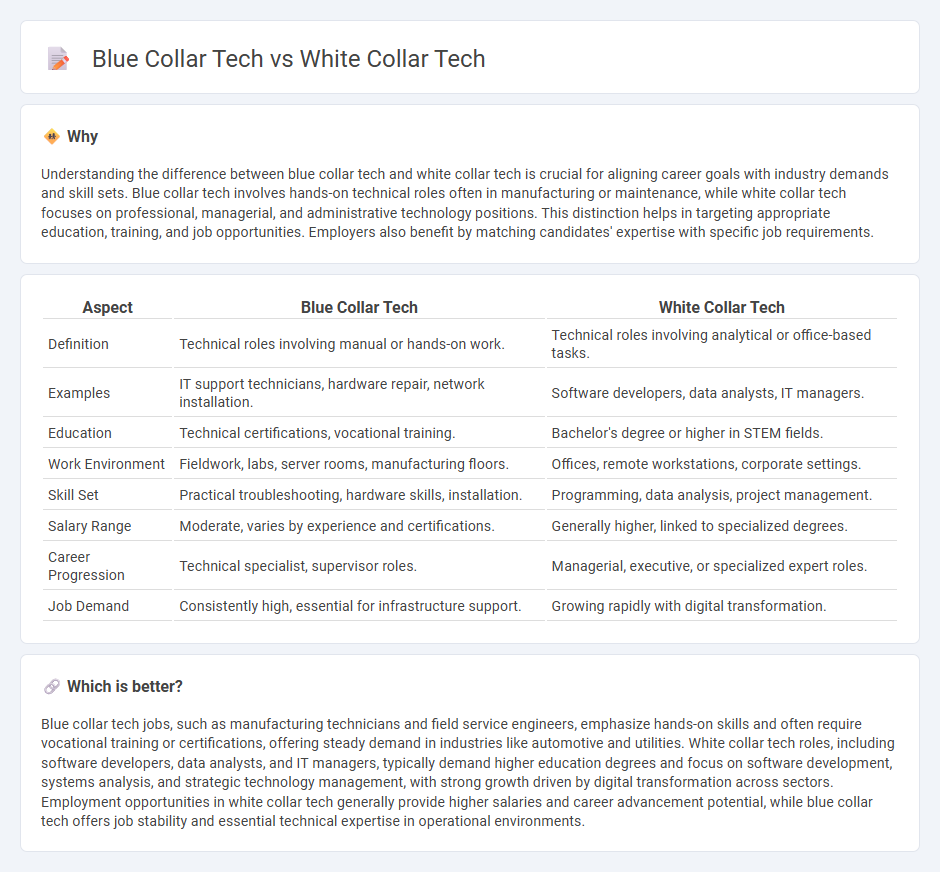 Blue Collar Tech vs White Collar Tech

Why

Understanding the difference between blue collar tech and white collar tech is crucial for aligning career goals with industry demands and skill sets. Blue collar tech involves hands-on technical roles often in manufacturing or maintenance, while white collar tech focuses on professional, managerial, and administrative technology positions. This distinction helps in targeting appropriate education, training, and job opportunities. Employers also benefit by matching candidates' expertise with specific job requirements.

| Aspect | Blue Collar Tech | White Collar Tech |
|---|---|---|
| Definition | Technical roles involving manual or hands-on work. | Technical roles involving analytical or office-based tasks. |
| Examples | IT support technicians, hardware repair, network installation. | Software developers, data analysts, IT managers. |
| Education | Technical certifications, vocational training. | Bachelor's degree or higher in STEM fields. |
| Work Environment | Fieldwork, labs, server rooms, manufacturing floors. | Offices, remote workstations, corporate settings. |
| Skill Set | Practical troubleshooting, hardware skills, installation. | Programming, data analysis, project management. |
| Salary Range | Moderate, varies by experience and certifications. | Generally higher, linked to specialized degrees. |
| Career Progression | Technical specialist, supervisor roles. | Managerial, executive, or specialized expert roles. |
| Job Demand | Consistently high, essential for infrastructure support. | Growing rapidly with digital transformation. |

Which is better?

Blue collar tech jobs, such as manufacturing technicians and field service engineers, emphasize hands-on skills and often require vocational training or certifications, offering steady demand in industries like automotive and utilities. White collar tech roles, including software developers, data analysts, and IT managers, typically demand higher education degrees and focus on software development, systems analysis, and strategic technology management, with strong growth driven by digital transformation across sectors. Employment opportunities in white collar tech generally provide higher salaries and career advancement potential, while blue collar tech offers job stability and essential technical expertise in operational environments.