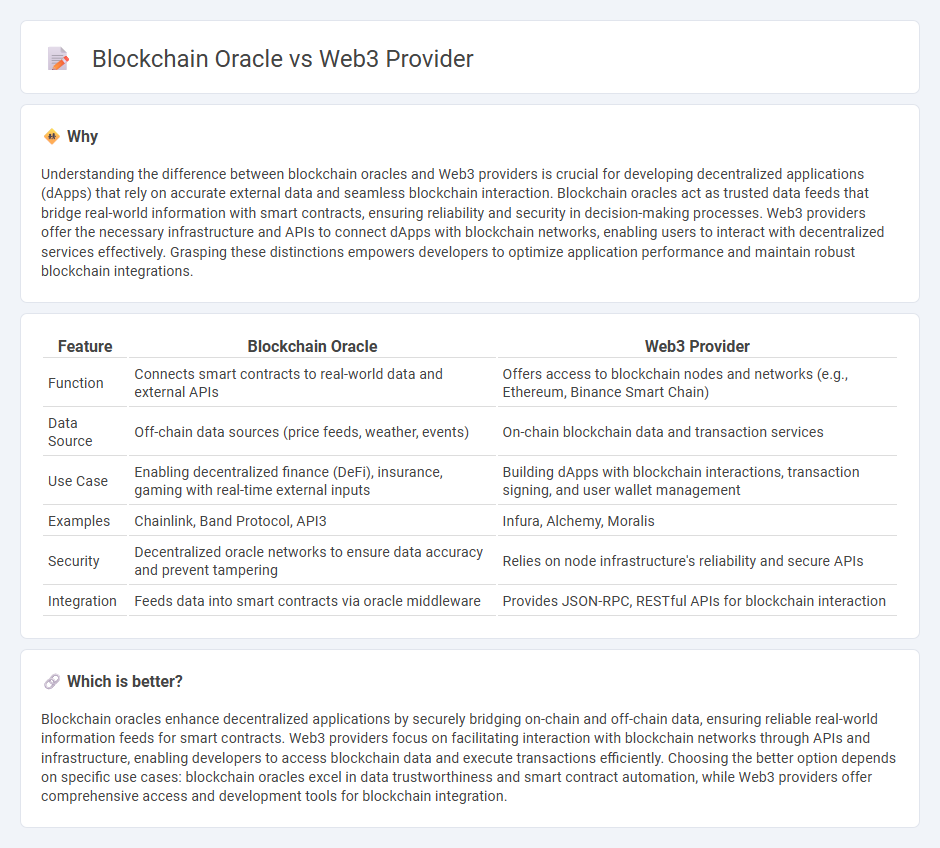 Blockchain Oracle vs Web3 Provider

Why

Understanding the difference between blockchain oracles and Web3 providers is crucial for developing decentralized applications (dApps) that rely on accurate external data and seamless blockchain interaction. Blockchain oracles act as trusted data feeds that bridge real-world information with smart contracts, ensuring reliability and security in decision-making processes. Web3 providers offer the necessary infrastructure and APIs to connect dApps with blockchain networks, enabling users to interact with decentralized services effectively. Grasping these distinctions empowers developers to optimize application performance and maintain robust blockchain integrations.

| Feature | Blockchain Oracle | Web3 Provider |
|---|---|---|
| Function | Connects smart contracts to real-world data and external APIs | Offers access to blockchain nodes and networks (e.g., Ethereum, Binance Smart Chain) |
| Data Source | Off-chain data sources (price feeds, weather, events) | On-chain blockchain data and transaction services |
| Use Case | Enabling decentralized finance (DeFi), insurance, gaming with real-time external inputs | Building dApps with blockchain interactions, transaction signing, and user wallet management |
| Examples | Chainlink, Band Protocol, API3 | Infura, Alchemy, Moralis |
| Security | Decentralized oracle networks to ensure data accuracy and prevent tampering | Relies on node infrastructure's reliability and secure APIs |
| Integration | Feeds data into smart contracts via oracle middleware | Provides JSON-RPC, RESTful APIs for blockchain interaction |

Which is better?

Blockchain oracles enhance decentralized applications by securely bridging on-chain and off-chain data, ensuring reliable real-world information feeds for smart contracts. Web3 providers focus on facilitating interaction with blockchain networks through APIs and infrastructure, enabling developers to access blockchain data and execute transactions efficiently. Choosing the better option depends on specific use cases: blockchain oracles excel in data trustworthiness and smart contract automation, while Web3 providers offer comprehensive access and development tools for blockchain integration.