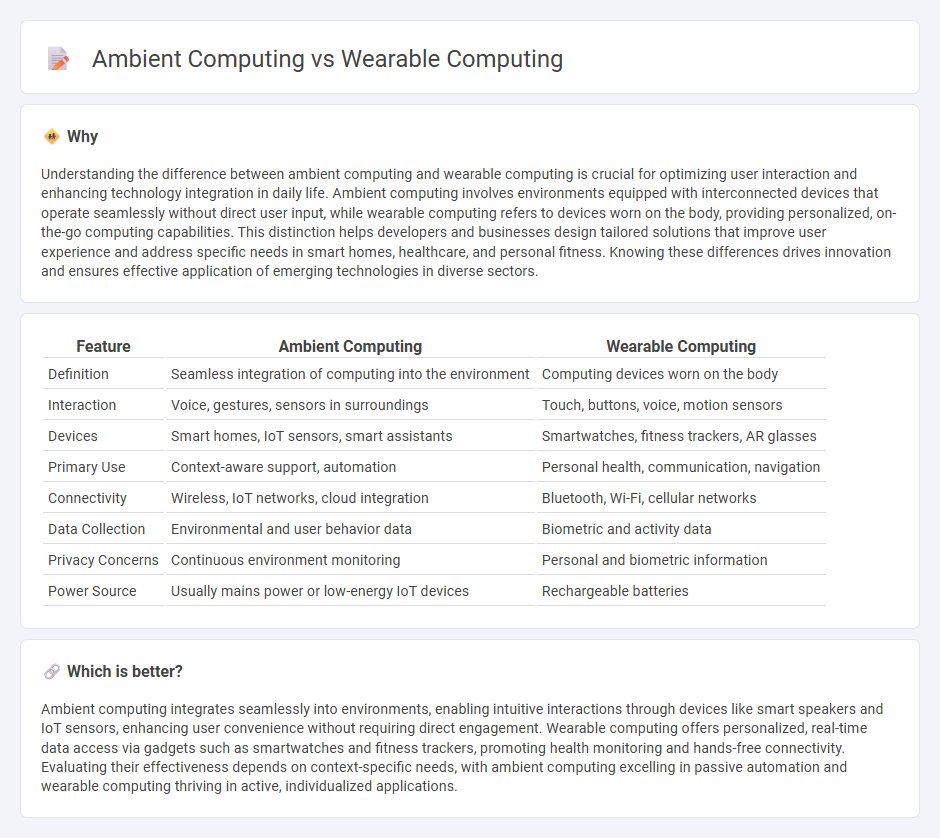 Ambient Computing vs Wearable Computing

Why

Understanding the difference between ambient computing and wearable computing is crucial for optimizing user interaction and enhancing technology integration in daily life. Ambient computing involves environments equipped with interconnected devices that operate seamlessly without direct user input, while wearable computing refers to devices worn on the body, providing personalized, on-the-go computing capabilities. This distinction helps developers and businesses design tailored solutions that improve user experience and address specific needs in smart homes, healthcare, and personal fitness. Knowing these differences drives innovation and ensures effective application of emerging technologies in diverse sectors.

| Feature | Ambient Computing | Wearable Computing |
|---|---|---|
| Definition | Seamless integration of computing into the environment | Computing devices worn on the body |
| Interaction | Voice, gestures, sensors in surroundings | Touch, buttons, voice, motion sensors |
| Devices | Smart homes, IoT sensors, smart assistants | Smartwatches, fitness trackers, AR glasses |
| Primary Use | Context-aware support, automation | Personal health, communication, navigation |
| Connectivity | Wireless, IoT networks, cloud integration | Bluetooth, Wi-Fi, cellular networks |
| Data Collection | Environmental and user behavior data | Biometric and activity data |
| Privacy Concerns | Continuous environment monitoring | Personal and biometric information |
| Power Source | Usually mains power or low-energy IoT devices | Rechargeable batteries |

Which is better?

Ambient computing integrates seamlessly into environments, enabling intuitive interactions through devices like smart speakers and IoT sensors, enhancing user convenience without requiring direct engagement. Wearable computing offers personalized, real-time data access via gadgets such as smartwatches and fitness trackers, promoting health monitoring and hands-free connectivity. Evaluating their effectiveness depends on context-specific needs, with ambient computing excelling in passive automation and wearable computing thriving in active, individualized applications.