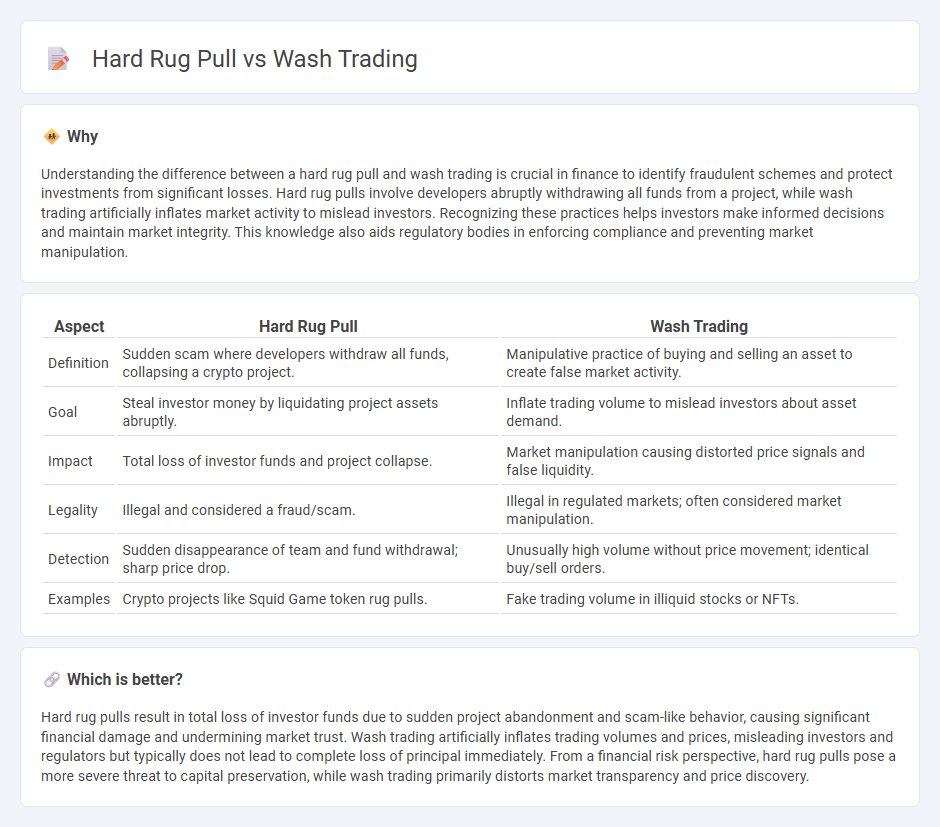 Hard Rug Pull vs Wash Trading

Why

Understanding the difference between a hard rug pull and wash trading is crucial in finance to identify fraudulent schemes and protect investments from significant losses. Hard rug pulls involve developers abruptly withdrawing all funds from a project, while wash trading artificially inflates market activity to mislead investors. Recognizing these practices helps investors make informed decisions and maintain market integrity. This knowledge also aids regulatory bodies in enforcing compliance and preventing market manipulation.

| Aspect | Hard Rug Pull | Wash Trading |
|---|---|---|
| Definition | Sudden scam where developers withdraw all funds, collapsing a crypto project. | Manipulative practice of buying and selling an asset to create false market activity. |
| Goal | Steal investor money by liquidating project assets abruptly. | Inflate trading volume to mislead investors about asset demand. |
| Impact | Total loss of investor funds and project collapse. | Market manipulation causing distorted price signals and false liquidity. |
| Legality | Illegal and considered a fraud/scam. | Illegal in regulated markets; often considered market manipulation. |
| Detection | Sudden disappearance of team and fund withdrawal; sharp price drop. | Unusually high volume without price movement; identical buy/sell orders. |
| Examples | Crypto projects like Squid Game token rug pulls. | Fake trading volume in illiquid stocks or NFTs. |

Which is better?

Hard rug pulls result in total loss of investor funds due to sudden project abandonment and scam-like behavior, causing significant financial damage and undermining market trust. Wash trading artificially inflates trading volumes and prices, misleading investors and regulators but typically does not lead to complete loss of principal immediately. From a financial risk perspective, hard rug pulls pose a more severe threat to capital preservation, while wash trading primarily distorts market transparency and price discovery.