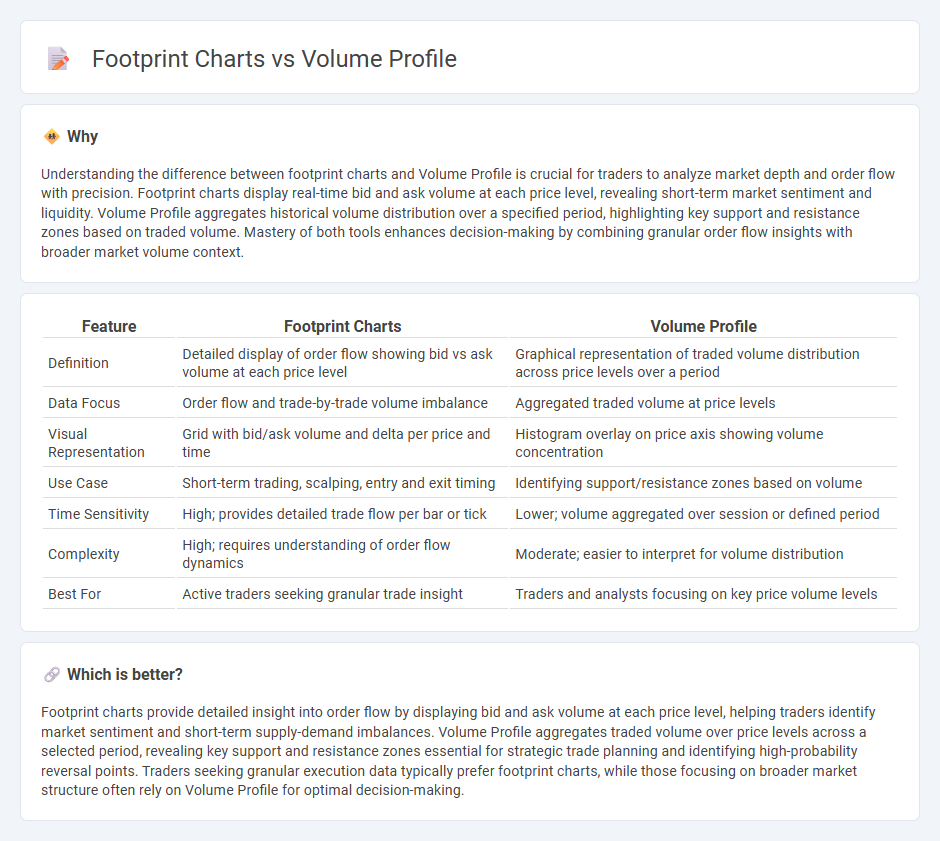 Footprint Charts vs Volume Profile

Why

Understanding the difference between footprint charts and Volume Profile is crucial for traders to analyze market depth and order flow with precision. Footprint charts display real-time bid and ask volume at each price level, revealing short-term market sentiment and liquidity. Volume Profile aggregates historical volume distribution over a specified period, highlighting key support and resistance zones based on traded volume. Mastery of both tools enhances decision-making by combining granular order flow insights with broader market volume context.

| Feature | Footprint Charts | Volume Profile |
|---|---|---|
| Definition | Detailed display of order flow showing bid vs ask volume at each price level | Graphical representation of traded volume distribution across price levels over a period |
| Data Focus | Order flow and trade-by-trade volume imbalance | Aggregated traded volume at price levels |
| Visual Representation | Grid with bid/ask volume and delta per price and time | Histogram overlay on price axis showing volume concentration |
| Use Case | Short-term trading, scalping, entry and exit timing | Identifying support/resistance zones based on volume |
| Time Sensitivity | High; provides detailed trade flow per bar or tick | Lower; volume aggregated over session or defined period |
| Complexity | High; requires understanding of order flow dynamics | Moderate; easier to interpret for volume distribution |
| Best For | Active traders seeking granular trade insight | Traders and analysts focusing on key price volume levels |

Which is better?

Footprint charts provide detailed insight into order flow by displaying bid and ask volume at each price level, helping traders identify market sentiment and short-term supply-demand imbalances. Volume Profile aggregates traded volume over price levels across a selected period, revealing key support and resistance zones essential for strategic trade planning and identifying high-probability reversal points. Traders seeking granular execution data typically prefer footprint charts, while those focusing on broader market structure often rely on Volume Profile for optimal decision-making.