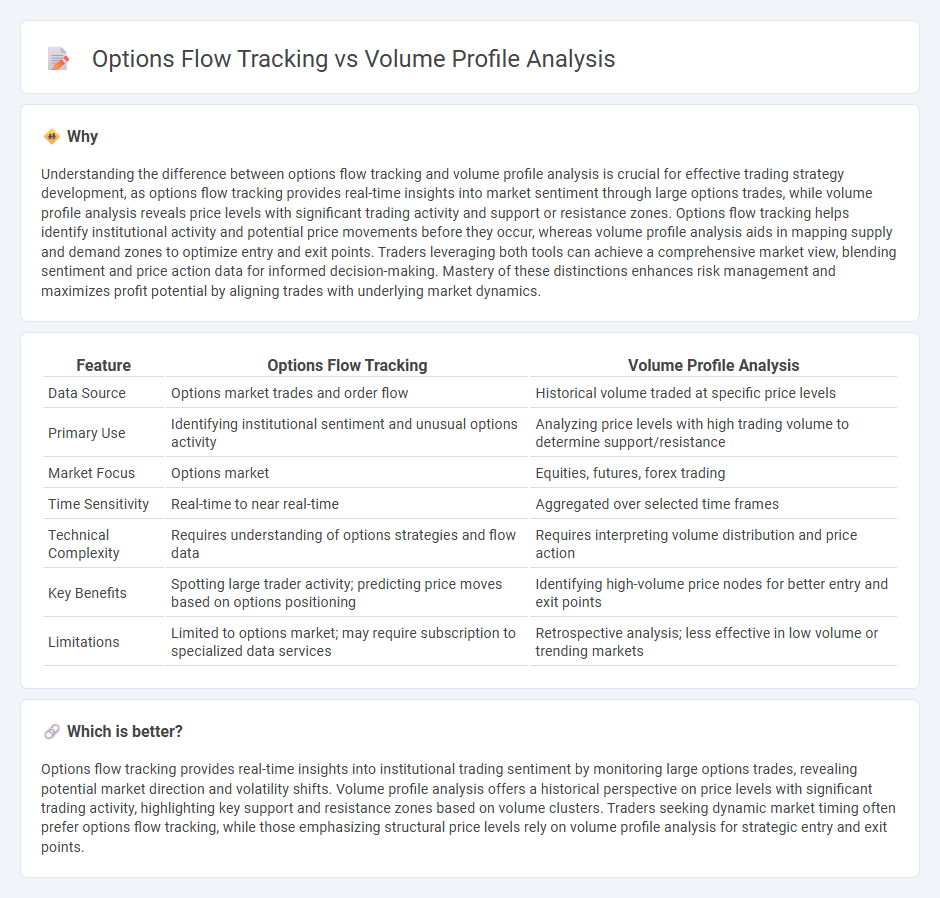 Options Flow Tracking vs Volume Profile Analysis

Why

Understanding the difference between options flow tracking and volume profile analysis is crucial for effective trading strategy development, as options flow tracking provides real-time insights into market sentiment through large options trades, while volume profile analysis reveals price levels with significant trading activity and support or resistance zones. Options flow tracking helps identify institutional activity and potential price movements before they occur, whereas volume profile analysis aids in mapping supply and demand zones to optimize entry and exit points. Traders leveraging both tools can achieve a comprehensive market view, blending sentiment and price action data for informed decision-making. Mastery of these distinctions enhances risk management and maximizes profit potential by aligning trades with underlying market dynamics.

| Feature | Options Flow Tracking | Volume Profile Analysis |
|---|---|---|
| Data Source | Options market trades and order flow | Historical volume traded at specific price levels |
| Primary Use | Identifying institutional sentiment and unusual options activity | Analyzing price levels with high trading volume to determine support/resistance |
| Market Focus | Options market | Equities, futures, forex trading |
| Time Sensitivity | Real-time to near real-time | Aggregated over selected time frames |
| Technical Complexity | Requires understanding of options strategies and flow data | Requires interpreting volume distribution and price action |
| Key Benefits | Spotting large trader activity; predicting price moves based on options positioning | Identifying high-volume price nodes for better entry and exit points |
| Limitations | Limited to options market; may require subscription to specialized data services | Retrospective analysis; less effective in low volume or trending markets |

Which is better?

Options flow tracking provides real-time insights into institutional trading sentiment by monitoring large options trades, revealing potential market direction and volatility shifts. Volume profile analysis offers a historical perspective on price levels with significant trading activity, highlighting key support and resistance zones based on volume clusters. Traders seeking dynamic market timing often prefer options flow tracking, while those emphasizing structural price levels rely on volume profile analysis for strategic entry and exit points.