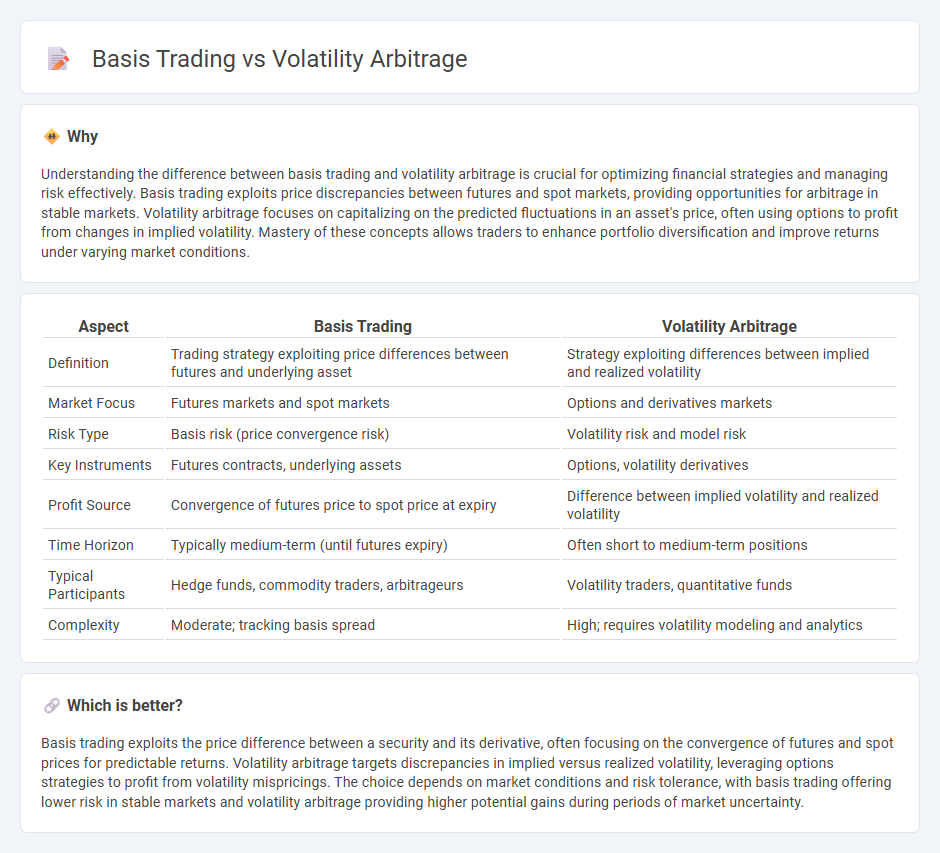 Basis Trading vs Volatility Arbitrage

Why

Understanding the difference between basis trading and volatility arbitrage is crucial for optimizing financial strategies and managing risk effectively. Basis trading exploits price discrepancies between futures and spot markets, providing opportunities for arbitrage in stable markets. Volatility arbitrage focuses on capitalizing on the predicted fluctuations in an asset's price, often using options to profit from changes in implied volatility. Mastery of these concepts allows traders to enhance portfolio diversification and improve returns under varying market conditions.

| Aspect | Basis Trading | Volatility Arbitrage |
|---|---|---|
| Definition | Trading strategy exploiting price differences between futures and underlying asset | Strategy exploiting differences between implied and realized volatility |
| Market Focus | Futures markets and spot markets | Options and derivatives markets |
| Risk Type | Basis risk (price convergence risk) | Volatility risk and model risk |
| Key Instruments | Futures contracts, underlying assets | Options, volatility derivatives |
| Profit Source | Convergence of futures price to spot price at expiry | Difference between implied volatility and realized volatility |
| Time Horizon | Typically medium-term (until futures expiry) | Often short to medium-term positions |
| Typical Participants | Hedge funds, commodity traders, arbitrageurs | Volatility traders, quantitative funds |
| Complexity | Moderate; tracking basis spread | High; requires volatility modeling and analytics |

Which is better?

Basis trading exploits the price difference between a security and its derivative, often focusing on the convergence of futures and spot prices for predictable returns. Volatility arbitrage targets discrepancies in implied versus realized volatility, leveraging options strategies to profit from volatility mispricings. The choice depends on market conditions and risk tolerance, with basis trading offering lower risk in stable markets and volatility arbitrage providing higher potential gains during periods of market uncertainty.