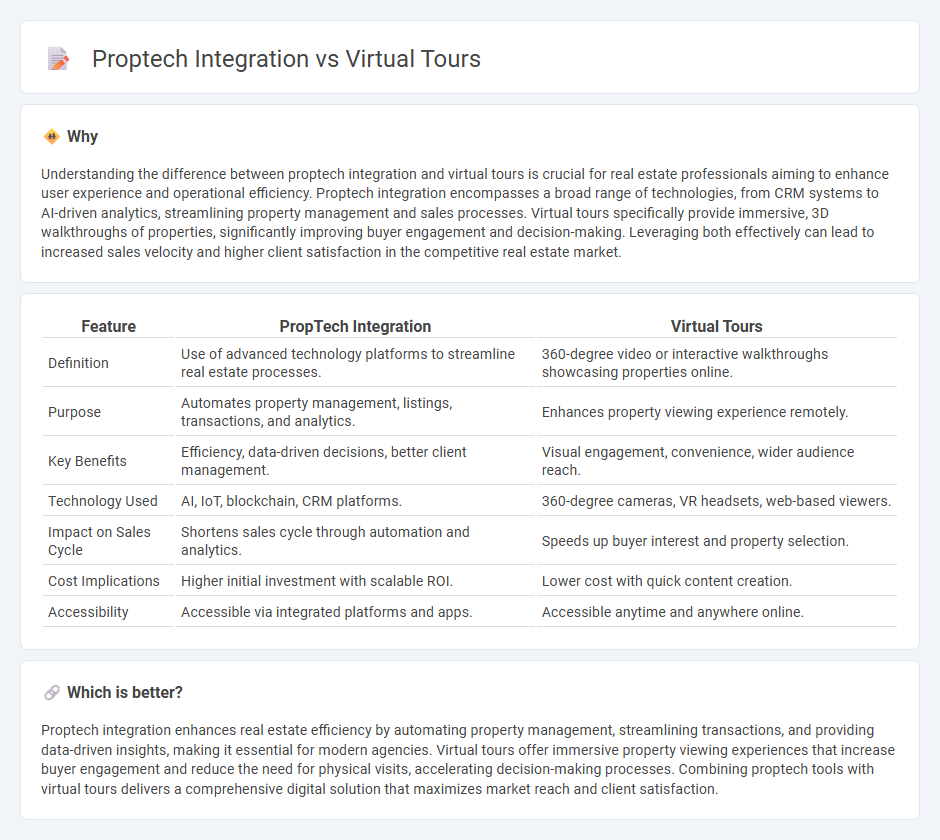 Proptech Integration vs Virtual Tours

Why

Understanding the difference between proptech integration and virtual tours is crucial for real estate professionals aiming to enhance user experience and operational efficiency. Proptech integration encompasses a broad range of technologies, from CRM systems to AI-driven analytics, streamlining property management and sales processes. Virtual tours specifically provide immersive, 3D walkthroughs of properties, significantly improving buyer engagement and decision-making. Leveraging both effectively can lead to increased sales velocity and higher client satisfaction in the competitive real estate market.

| Feature | PropTech Integration | Virtual Tours |
|---|---|---|
| Definition | Use of advanced technology platforms to streamline real estate processes. | 360-degree video or interactive walkthroughs showcasing properties online. |
| Purpose | Automates property management, listings, transactions, and analytics. | Enhances property viewing experience remotely. |
| Key Benefits | Efficiency, data-driven decisions, better client management. | Visual engagement, convenience, wider audience reach. |
| Technology Used | AI, IoT, blockchain, CRM platforms. | 360-degree cameras, VR headsets, web-based viewers. |
| Impact on Sales Cycle | Shortens sales cycle through automation and analytics. | Speeds up buyer interest and property selection. |
| Cost Implications | Higher initial investment with scalable ROI. | Lower cost with quick content creation. |
| Accessibility | Accessible via integrated platforms and apps. | Accessible anytime and anywhere online. |

Which is better?

Proptech integration enhances real estate efficiency by automating property management, streamlining transactions, and providing data-driven insights, making it essential for modern agencies. Virtual tours offer immersive property viewing experiences that increase buyer engagement and reduce the need for physical visits, accelerating decision-making processes. Combining proptech tools with virtual tours delivers a comprehensive digital solution that maximizes market reach and client satisfaction.