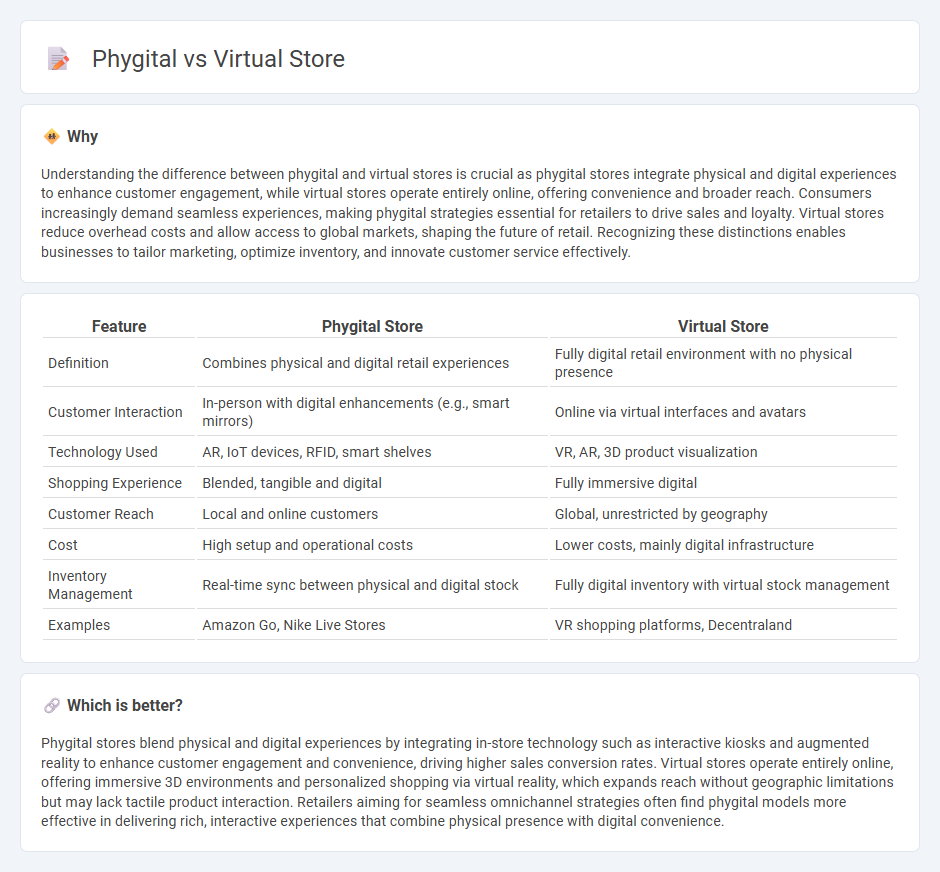 Phygital vs Virtual Store

Why

Understanding the difference between phygital and virtual stores is crucial as phygital stores integrate physical and digital experiences to enhance customer engagement, while virtual stores operate entirely online, offering convenience and broader reach. Consumers increasingly demand seamless experiences, making phygital strategies essential for retailers to drive sales and loyalty. Virtual stores reduce overhead costs and allow access to global markets, shaping the future of retail. Recognizing these distinctions enables businesses to tailor marketing, optimize inventory, and innovate customer service effectively.

| Feature | Phygital Store | Virtual Store |
|---|---|---|
| Definition | Combines physical and digital retail experiences | Fully digital retail environment with no physical presence |
| Customer Interaction | In-person with digital enhancements (e.g., smart mirrors) | Online via virtual interfaces and avatars |
| Technology Used | AR, IoT devices, RFID, smart shelves | VR, AR, 3D product visualization |
| Shopping Experience | Blended, tangible and digital | Fully immersive digital |
| Customer Reach | Local and online customers | Global, unrestricted by geography |
| Cost | High setup and operational costs | Lower costs, mainly digital infrastructure |
| Inventory Management | Real-time sync between physical and digital stock | Fully digital inventory with virtual stock management |
| Examples | Amazon Go, Nike Live Stores | VR shopping platforms, Decentraland |

Which is better?

Phygital stores blend physical and digital experiences by integrating in-store technology such as interactive kiosks and augmented reality to enhance customer engagement and convenience, driving higher sales conversion rates. Virtual stores operate entirely online, offering immersive 3D environments and personalized shopping via virtual reality, which expands reach without geographic limitations but may lack tactile product interaction. Retailers aiming for seamless omnichannel strategies often find phygital models more effective in delivering rich, interactive experiences that combine physical presence with digital convenience.