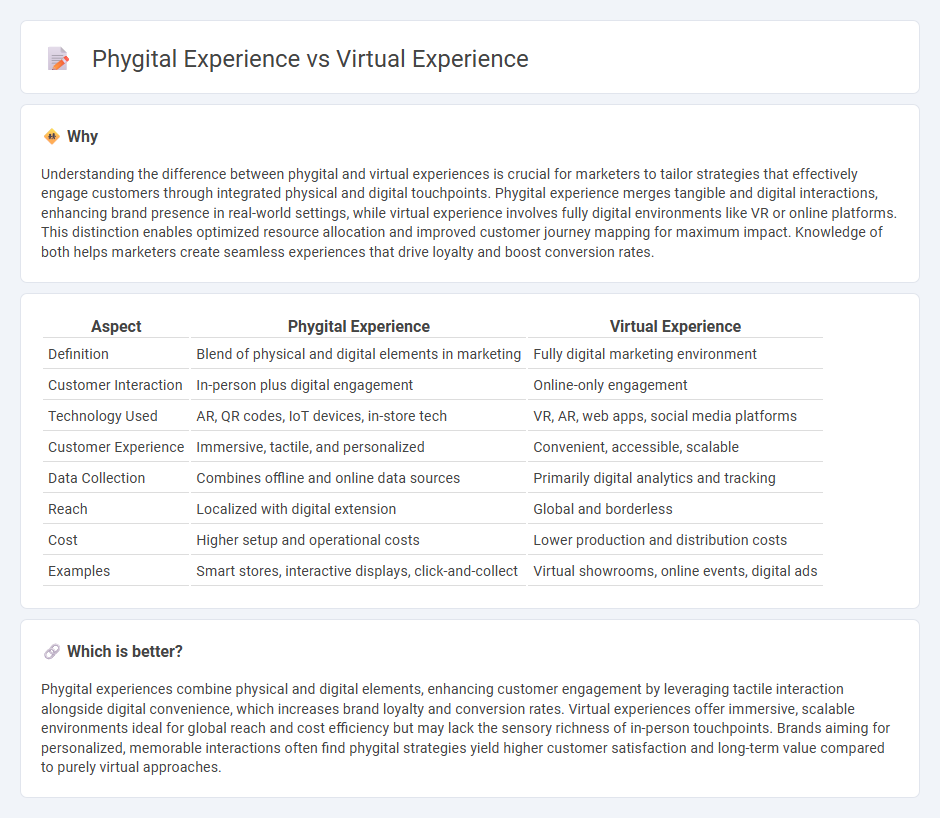 Phygital Experience vs Virtual Experience

Why

Understanding the difference between phygital and virtual experiences is crucial for marketers to tailor strategies that effectively engage customers through integrated physical and digital touchpoints. Phygital experience merges tangible and digital interactions, enhancing brand presence in real-world settings, while virtual experience involves fully digital environments like VR or online platforms. This distinction enables optimized resource allocation and improved customer journey mapping for maximum impact. Knowledge of both helps marketers create seamless experiences that drive loyalty and boost conversion rates.

| Aspect | Phygital Experience | Virtual Experience |
|---|---|---|
| Definition | Blend of physical and digital elements in marketing | Fully digital marketing environment |
| Customer Interaction | In-person plus digital engagement | Online-only engagement |
| Technology Used | AR, QR codes, IoT devices, in-store tech | VR, AR, web apps, social media platforms |
| Customer Experience | Immersive, tactile, and personalized | Convenient, accessible, scalable |
| Data Collection | Combines offline and online data sources | Primarily digital analytics and tracking |
| Reach | Localized with digital extension | Global and borderless |
| Cost | Higher setup and operational costs | Lower production and distribution costs |
| Examples | Smart stores, interactive displays, click-and-collect | Virtual showrooms, online events, digital ads |

Which is better?

Phygital experiences combine physical and digital elements, enhancing customer engagement by leveraging tactile interaction alongside digital convenience, which increases brand loyalty and conversion rates. Virtual experiences offer immersive, scalable environments ideal for global reach and cost efficiency but may lack the sensory richness of in-person touchpoints. Brands aiming for personalized, memorable interactions often find phygital strategies yield higher customer satisfaction and long-term value compared to purely virtual approaches.