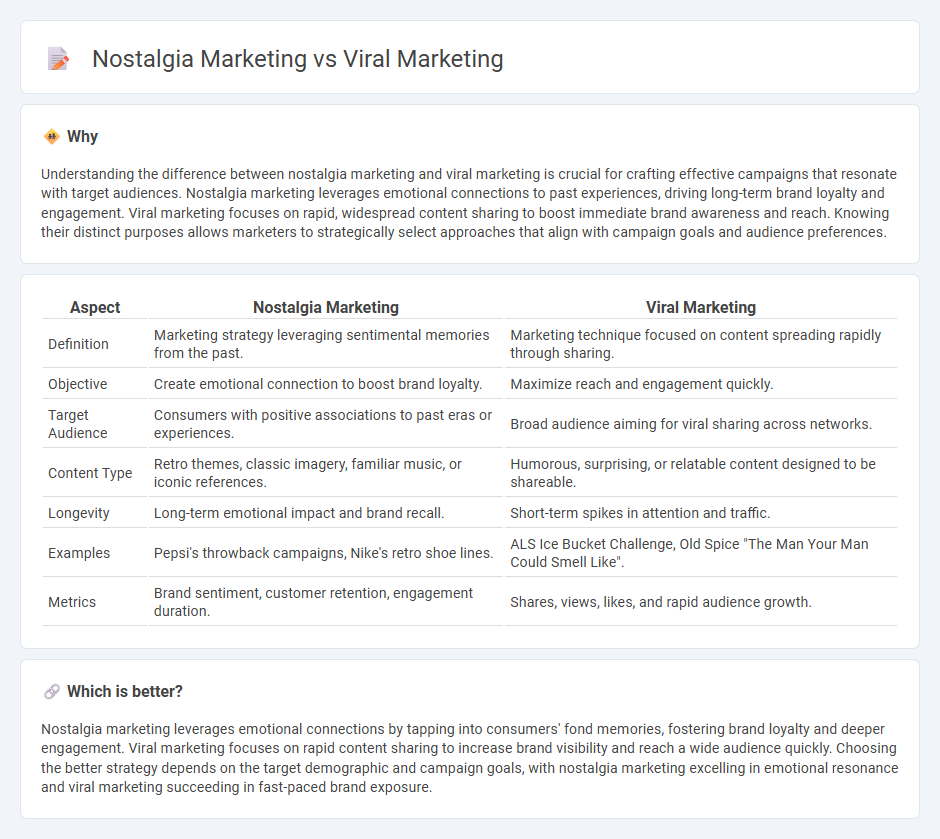 Nostalgia Marketing vs Viral Marketing

Why

Understanding the difference between nostalgia marketing and viral marketing is crucial for crafting effective campaigns that resonate with target audiences. Nostalgia marketing leverages emotional connections to past experiences, driving long-term brand loyalty and engagement. Viral marketing focuses on rapid, widespread content sharing to boost immediate brand awareness and reach. Knowing their distinct purposes allows marketers to strategically select approaches that align with campaign goals and audience preferences.

| Aspect | Nostalgia Marketing | Viral Marketing |
|---|---|---|
| Definition | Marketing strategy leveraging sentimental memories from the past. | Marketing technique focused on content spreading rapidly through sharing. |
| Objective | Create emotional connection to boost brand loyalty. | Maximize reach and engagement quickly. |
| Target Audience | Consumers with positive associations to past eras or experiences. | Broad audience aiming for viral sharing across networks. |
| Content Type | Retro themes, classic imagery, familiar music, or iconic references. | Humorous, surprising, or relatable content designed to be shareable. |
| Longevity | Long-term emotional impact and brand recall. | Short-term spikes in attention and traffic. |
| Examples | Pepsi's throwback campaigns, Nike's retro shoe lines. | ALS Ice Bucket Challenge, Old Spice "The Man Your Man Could Smell Like". |
| Metrics | Brand sentiment, customer retention, engagement duration. | Shares, views, likes, and rapid audience growth. |

Which is better?

Nostalgia marketing leverages emotional connections by tapping into consumers' fond memories, fostering brand loyalty and deeper engagement. Viral marketing focuses on rapid content sharing to increase brand visibility and reach a wide audience quickly. Choosing the better strategy depends on the target demographic and campaign goals, with nostalgia marketing excelling in emotional resonance and viral marketing succeeding in fast-paced brand exposure.