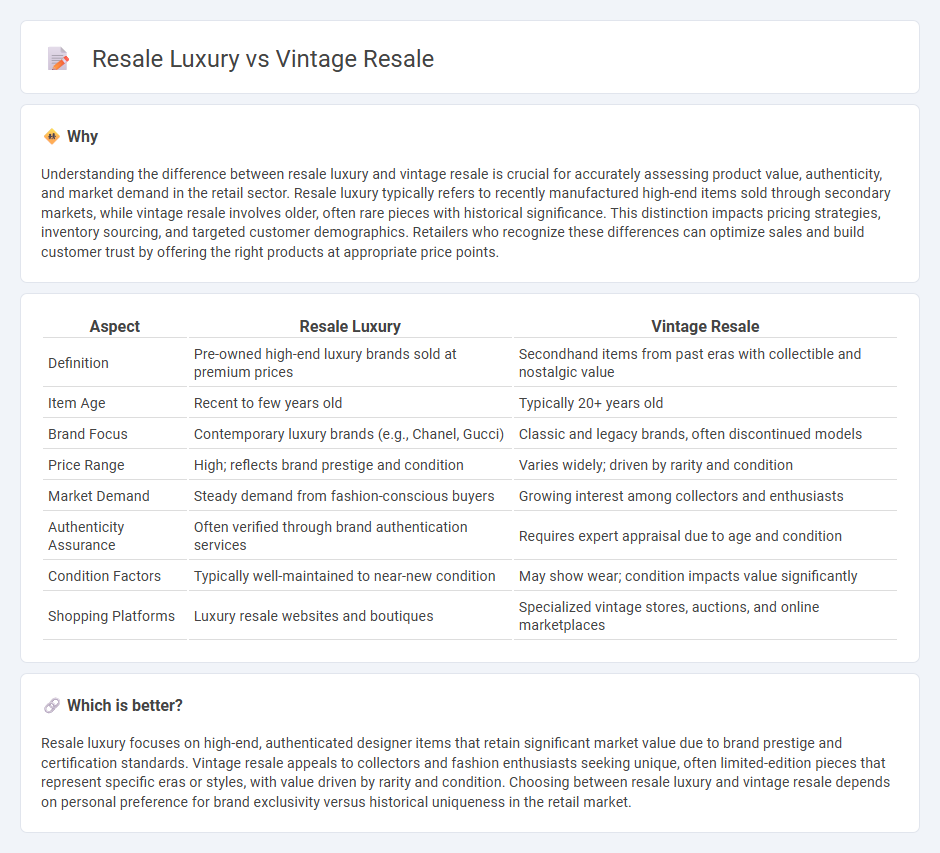 Resale Luxury vs Vintage Resale

Why

Understanding the difference between resale luxury and vintage resale is crucial for accurately assessing product value, authenticity, and market demand in the retail sector. Resale luxury typically refers to recently manufactured high-end items sold through secondary markets, while vintage resale involves older, often rare pieces with historical significance. This distinction impacts pricing strategies, inventory sourcing, and targeted customer demographics. Retailers who recognize these differences can optimize sales and build customer trust by offering the right products at appropriate price points.

| Aspect | Resale Luxury | Vintage Resale |
|---|---|---|
| Definition | Pre-owned high-end luxury brands sold at premium prices | Secondhand items from past eras with collectible and nostalgic value |
| Item Age | Recent to few years old | Typically 20+ years old |
| Brand Focus | Contemporary luxury brands (e.g., Chanel, Gucci) | Classic and legacy brands, often discontinued models |
| Price Range | High; reflects brand prestige and condition | Varies widely; driven by rarity and condition |
| Market Demand | Steady demand from fashion-conscious buyers | Growing interest among collectors and enthusiasts |
| Authenticity Assurance | Often verified through brand authentication services | Requires expert appraisal due to age and condition |
| Condition Factors | Typically well-maintained to near-new condition | May show wear; condition impacts value significantly |
| Shopping Platforms | Luxury resale websites and boutiques | Specialized vintage stores, auctions, and online marketplaces |

Which is better?

Resale luxury focuses on high-end, authenticated designer items that retain significant market value due to brand prestige and certification standards. Vintage resale appeals to collectors and fashion enthusiasts seeking unique, often limited-edition pieces that represent specific eras or styles, with value driven by rarity and condition. Choosing between resale luxury and vintage resale depends on personal preference for brand exclusivity versus historical uniqueness in the retail market.