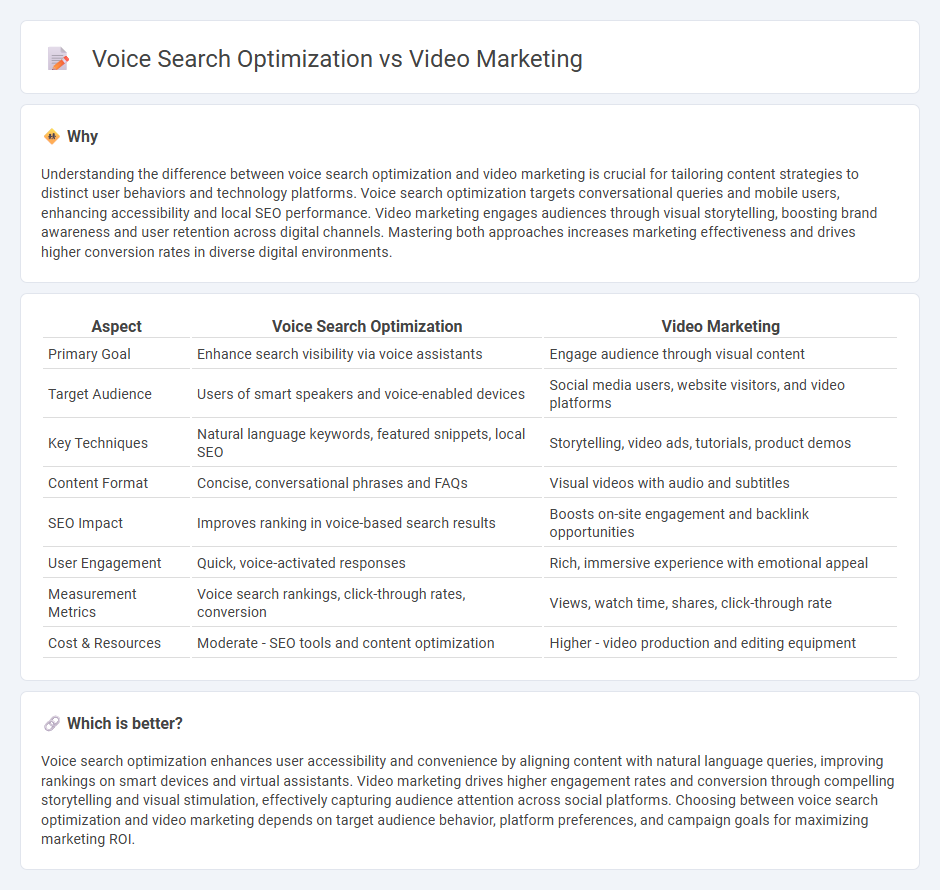 Voice Search Optimization vs Video Marketing

Why

Understanding the difference between voice search optimization and video marketing is crucial for tailoring content strategies to distinct user behaviors and technology platforms. Voice search optimization targets conversational queries and mobile users, enhancing accessibility and local SEO performance. Video marketing engages audiences through visual storytelling, boosting brand awareness and user retention across digital channels. Mastering both approaches increases marketing effectiveness and drives higher conversion rates in diverse digital environments.

| Aspect | Voice Search Optimization | Video Marketing |
|---|---|---|
| Primary Goal | Enhance search visibility via voice assistants | Engage audience through visual content |
| Target Audience | Users of smart speakers and voice-enabled devices | Social media users, website visitors, and video platforms |
| Key Techniques | Natural language keywords, featured snippets, local SEO | Storytelling, video ads, tutorials, product demos |
| Content Format | Concise, conversational phrases and FAQs | Visual videos with audio and subtitles |
| SEO Impact | Improves ranking in voice-based search results | Boosts on-site engagement and backlink opportunities |
| User Engagement | Quick, voice-activated responses | Rich, immersive experience with emotional appeal |
| Measurement Metrics | Voice search rankings, click-through rates, conversion | Views, watch time, shares, click-through rate |
| Cost & Resources | Moderate - SEO tools and content optimization | Higher - video production and editing equipment |

Which is better?

Voice search optimization enhances user accessibility and convenience by aligning content with natural language queries, improving rankings on smart devices and virtual assistants. Video marketing drives higher engagement rates and conversion through compelling storytelling and visual stimulation, effectively capturing audience attention across social platforms. Choosing between voice search optimization and video marketing depends on target audience behavior, platform preferences, and campaign goals for maximizing marketing ROI.