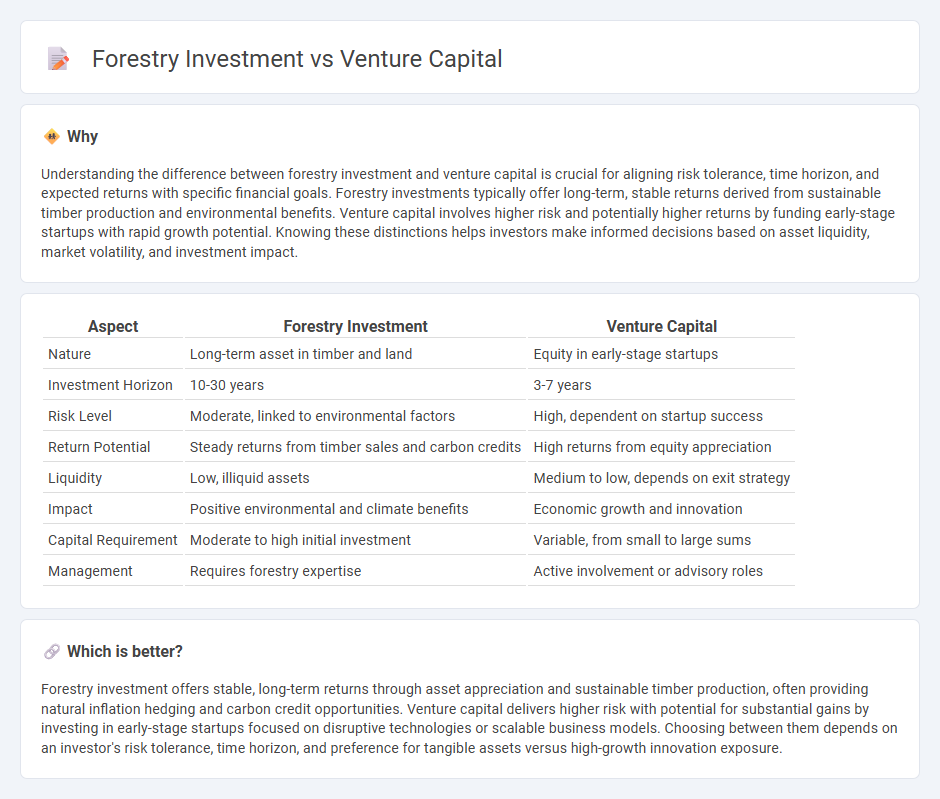 Forestry Investment vs Venture Capital

Why

Understanding the difference between forestry investment and venture capital is crucial for aligning risk tolerance, time horizon, and expected returns with specific financial goals. Forestry investments typically offer long-term, stable returns derived from sustainable timber production and environmental benefits. Venture capital involves higher risk and potentially higher returns by funding early-stage startups with rapid growth potential. Knowing these distinctions helps investors make informed decisions based on asset liquidity, market volatility, and investment impact.

| Aspect | Forestry Investment | Venture Capital |
|---|---|---|
| Nature | Long-term asset in timber and land | Equity in early-stage startups |
| Investment Horizon | 10-30 years | 3-7 years |
| Risk Level | Moderate, linked to environmental factors | High, dependent on startup success |
| Return Potential | Steady returns from timber sales and carbon credits | High returns from equity appreciation |
| Liquidity | Low, illiquid assets | Medium to low, depends on exit strategy |
| Impact | Positive environmental and climate benefits | Economic growth and innovation |
| Capital Requirement | Moderate to high initial investment | Variable, from small to large sums |
| Management | Requires forestry expertise | Active involvement or advisory roles |

Which is better?

Forestry investment offers stable, long-term returns through asset appreciation and sustainable timber production, often providing natural inflation hedging and carbon credit opportunities. Venture capital delivers higher risk with potential for substantial gains by investing in early-stage startups focused on disruptive technologies or scalable business models. Choosing between them depends on an investor's risk tolerance, time horizon, and preference for tangible assets versus high-growth innovation exposure.