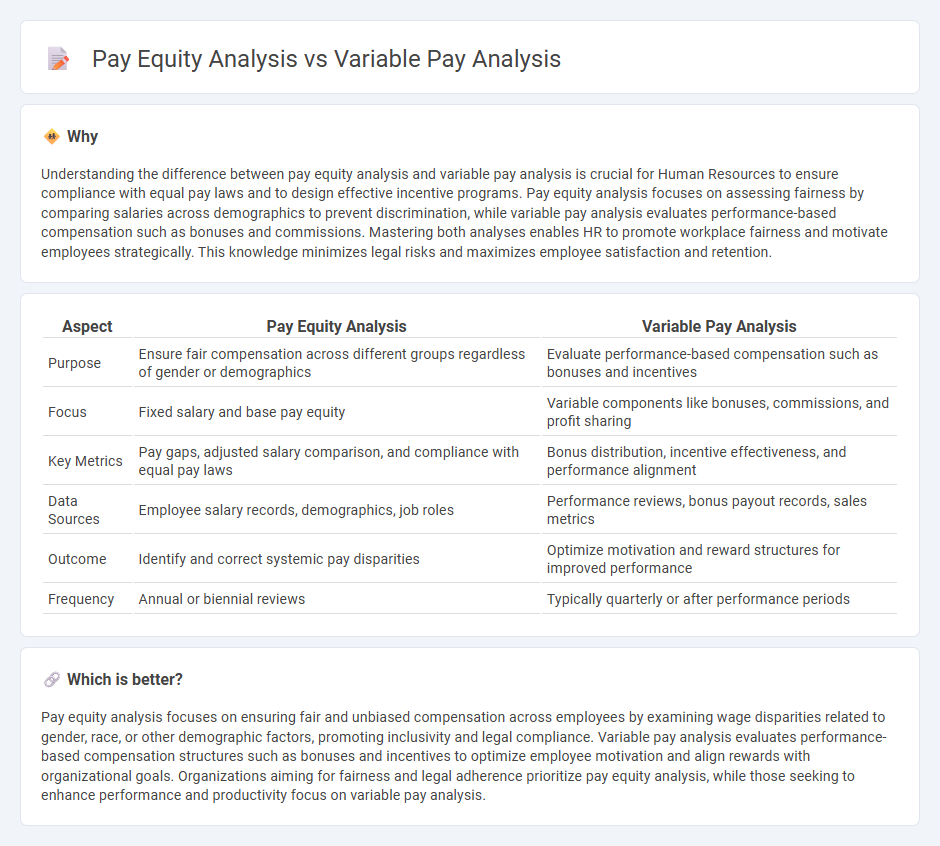 Pay Equity Analysis vs Variable Pay Analysis

Why

Understanding the difference between pay equity analysis and variable pay analysis is crucial for Human Resources to ensure compliance with equal pay laws and to design effective incentive programs. Pay equity analysis focuses on assessing fairness by comparing salaries across demographics to prevent discrimination, while variable pay analysis evaluates performance-based compensation such as bonuses and commissions. Mastering both analyses enables HR to promote workplace fairness and motivate employees strategically. This knowledge minimizes legal risks and maximizes employee satisfaction and retention.

| Aspect | Pay Equity Analysis | Variable Pay Analysis |
|---|---|---|
| Purpose | Ensure fair compensation across different groups regardless of gender or demographics | Evaluate performance-based compensation such as bonuses and incentives |
| Focus | Fixed salary and base pay equity | Variable components like bonuses, commissions, and profit sharing |
| Key Metrics | Pay gaps, adjusted salary comparison, and compliance with equal pay laws | Bonus distribution, incentive effectiveness, and performance alignment |
| Data Sources | Employee salary records, demographics, job roles | Performance reviews, bonus payout records, sales metrics |
| Outcome | Identify and correct systemic pay disparities | Optimize motivation and reward structures for improved performance |
| Frequency | Annual or biennial reviews | Typically quarterly or after performance periods |

Which is better?

Pay equity analysis focuses on ensuring fair and unbiased compensation across employees by examining wage disparities related to gender, race, or other demographic factors, promoting inclusivity and legal compliance. Variable pay analysis evaluates performance-based compensation structures such as bonuses and incentives to optimize employee motivation and align rewards with organizational goals. Organizations aiming for fairness and legal adherence prioritize pay equity analysis, while those seeking to enhance performance and productivity focus on variable pay analysis.