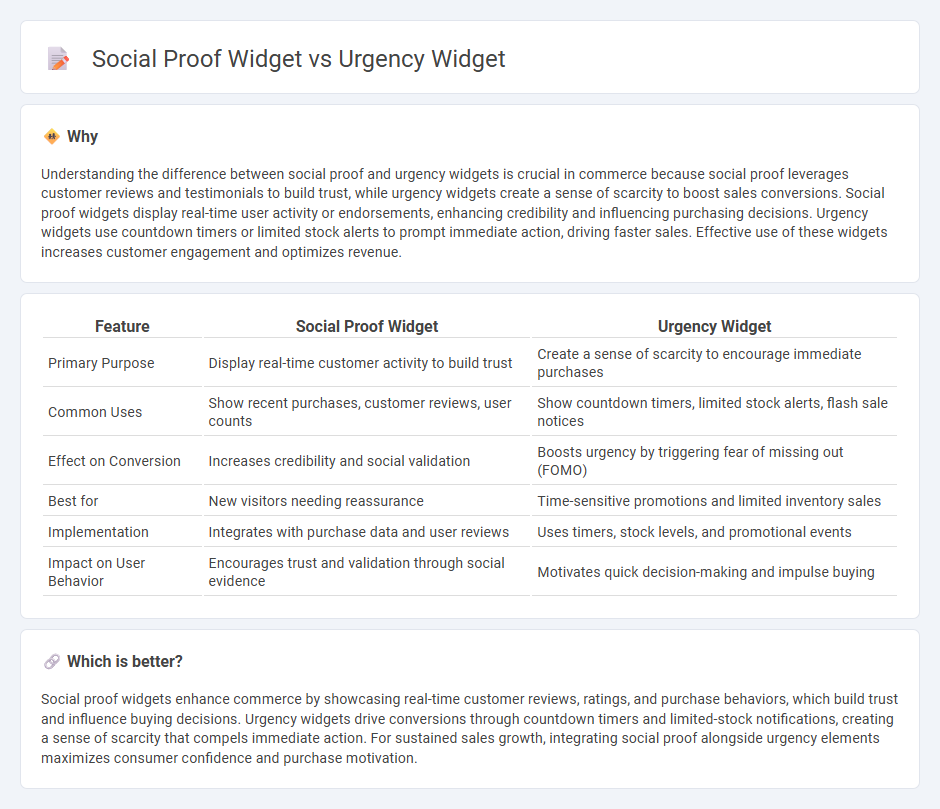 Social Proof Widget vs Urgency Widget

Why

Understanding the difference between social proof and urgency widgets is crucial in commerce because social proof leverages customer reviews and testimonials to build trust, while urgency widgets create a sense of scarcity to boost sales conversions. Social proof widgets display real-time user activity or endorsements, enhancing credibility and influencing purchasing decisions. Urgency widgets use countdown timers or limited stock alerts to prompt immediate action, driving faster sales. Effective use of these widgets increases customer engagement and optimizes revenue.

| Feature | Social Proof Widget | Urgency Widget |
|---|---|---|
| Primary Purpose | Display real-time customer activity to build trust | Create a sense of scarcity to encourage immediate purchases |
| Common Uses | Show recent purchases, customer reviews, user counts | Show countdown timers, limited stock alerts, flash sale notices |
| Effect on Conversion | Increases credibility and social validation | Boosts urgency by triggering fear of missing out (FOMO) |
| Best for | New visitors needing reassurance | Time-sensitive promotions and limited inventory sales |
| Implementation | Integrates with purchase data and user reviews | Uses timers, stock levels, and promotional events |
| Impact on User Behavior | Encourages trust and validation through social evidence | Motivates quick decision-making and impulse buying |

Which is better?

Social proof widgets enhance commerce by showcasing real-time customer reviews, ratings, and purchase behaviors, which build trust and influence buying decisions. Urgency widgets drive conversions through countdown timers and limited-stock notifications, creating a sense of scarcity that compels immediate action. For sustained sales growth, integrating social proof alongside urgency elements maximizes consumer confidence and purchase motivation.