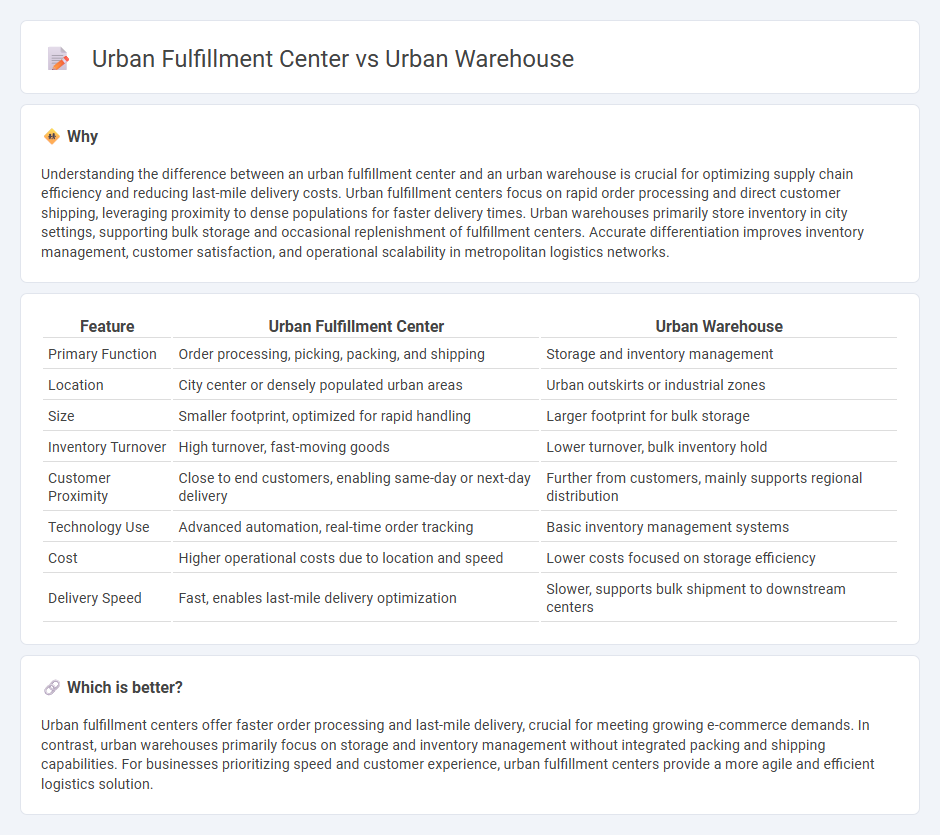 Urban Fulfillment Center vs Urban Warehouse

Why

Understanding the difference between an urban fulfillment center and an urban warehouse is crucial for optimizing supply chain efficiency and reducing last-mile delivery costs. Urban fulfillment centers focus on rapid order processing and direct customer shipping, leveraging proximity to dense populations for faster delivery times. Urban warehouses primarily store inventory in city settings, supporting bulk storage and occasional replenishment of fulfillment centers. Accurate differentiation improves inventory management, customer satisfaction, and operational scalability in metropolitan logistics networks.

| Feature | Urban Fulfillment Center | Urban Warehouse |
|---|---|---|
| Primary Function | Order processing, picking, packing, and shipping | Storage and inventory management |
| Location | City center or densely populated urban areas | Urban outskirts or industrial zones |
| Size | Smaller footprint, optimized for rapid handling | Larger footprint for bulk storage |
| Inventory Turnover | High turnover, fast-moving goods | Lower turnover, bulk inventory hold |
| Customer Proximity | Close to end customers, enabling same-day or next-day delivery | Further from customers, mainly supports regional distribution |
| Technology Use | Advanced automation, real-time order tracking | Basic inventory management systems |
| Cost | Higher operational costs due to location and speed | Lower costs focused on storage efficiency |
| Delivery Speed | Fast, enables last-mile delivery optimization | Slower, supports bulk shipment to downstream centers |

Which is better?

Urban fulfillment centers offer faster order processing and last-mile delivery, crucial for meeting growing e-commerce demands. In contrast, urban warehouses primarily focus on storage and inventory management without integrated packing and shipping capabilities. For businesses prioritizing speed and customer experience, urban fulfillment centers provide a more agile and efficient logistics solution.