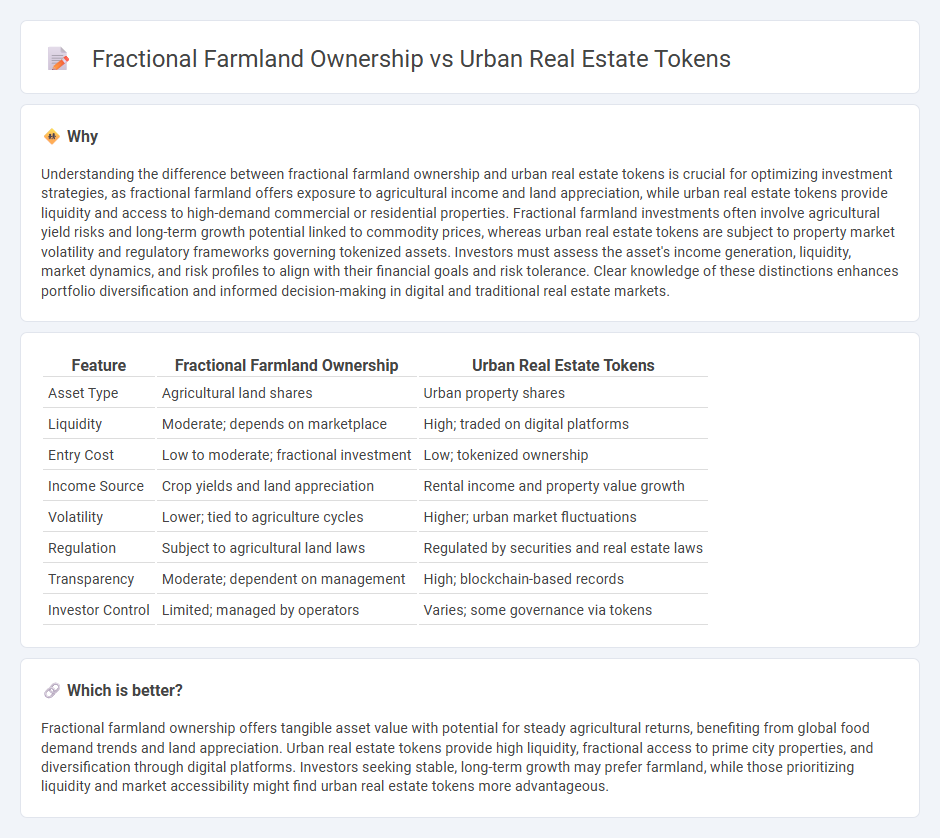 Fractional Farmland Ownership vs Urban Real Estate Tokens

Why

Understanding the difference between fractional farmland ownership and urban real estate tokens is crucial for optimizing investment strategies, as fractional farmland offers exposure to agricultural income and land appreciation, while urban real estate tokens provide liquidity and access to high-demand commercial or residential properties. Fractional farmland investments often involve agricultural yield risks and long-term growth potential linked to commodity prices, whereas urban real estate tokens are subject to property market volatility and regulatory frameworks governing tokenized assets. Investors must assess the asset's income generation, liquidity, market dynamics, and risk profiles to align with their financial goals and risk tolerance. Clear knowledge of these distinctions enhances portfolio diversification and informed decision-making in digital and traditional real estate markets.

| Feature | Fractional Farmland Ownership | Urban Real Estate Tokens |
|---|---|---|
| Asset Type | Agricultural land shares | Urban property shares |
| Liquidity | Moderate; depends on marketplace | High; traded on digital platforms |
| Entry Cost | Low to moderate; fractional investment | Low; tokenized ownership |
| Income Source | Crop yields and land appreciation | Rental income and property value growth |
| Volatility | Lower; tied to agriculture cycles | Higher; urban market fluctuations |
| Regulation | Subject to agricultural land laws | Regulated by securities and real estate laws |
| Transparency | Moderate; dependent on management | High; blockchain-based records |
| Investor Control | Limited; managed by operators | Varies; some governance via tokens |

Which is better?

Fractional farmland ownership offers tangible asset value with potential for steady agricultural returns, benefiting from global food demand trends and land appreciation. Urban real estate tokens provide high liquidity, fractional access to prime city properties, and diversification through digital platforms. Investors seeking stable, long-term growth may prefer farmland, while those prioritizing liquidity and market accessibility might find urban real estate tokens more advantageous.