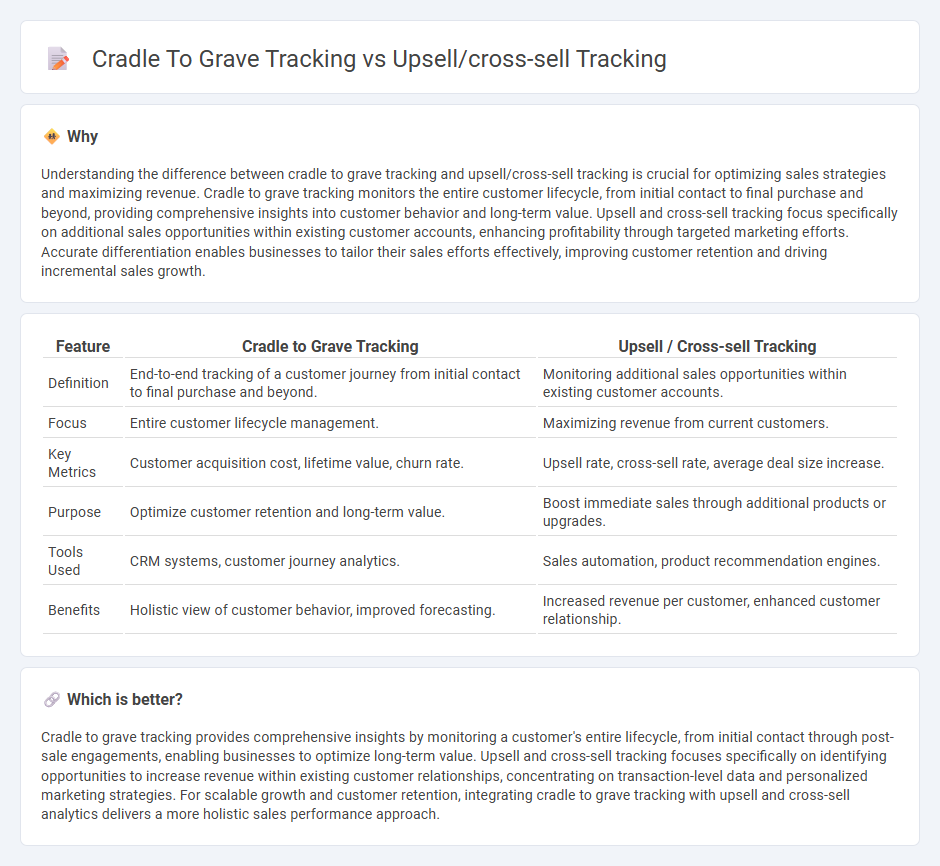 Cradle To Grave Tracking vs Upsell/cross-sell Tracking

Why

Understanding the difference between cradle to grave tracking and upsell/cross-sell tracking is crucial for optimizing sales strategies and maximizing revenue. Cradle to grave tracking monitors the entire customer lifecycle, from initial contact to final purchase and beyond, providing comprehensive insights into customer behavior and long-term value. Upsell and cross-sell tracking focus specifically on additional sales opportunities within existing customer accounts, enhancing profitability through targeted marketing efforts. Accurate differentiation enables businesses to tailor their sales efforts effectively, improving customer retention and driving incremental sales growth.

| Feature | Cradle to Grave Tracking | Upsell / Cross-sell Tracking |
|---|---|---|
| Definition | End-to-end tracking of a customer journey from initial contact to final purchase and beyond. | Monitoring additional sales opportunities within existing customer accounts. |
| Focus | Entire customer lifecycle management. | Maximizing revenue from current customers. |
| Key Metrics | Customer acquisition cost, lifetime value, churn rate. | Upsell rate, cross-sell rate, average deal size increase. |
| Purpose | Optimize customer retention and long-term value. | Boost immediate sales through additional products or upgrades. |
| Tools Used | CRM systems, customer journey analytics. | Sales automation, product recommendation engines. |
| Benefits | Holistic view of customer behavior, improved forecasting. | Increased revenue per customer, enhanced customer relationship. |

Which is better?

Cradle to grave tracking provides comprehensive insights by monitoring a customer's entire lifecycle, from initial contact through post-sale engagements, enabling businesses to optimize long-term value. Upsell and cross-sell tracking focuses specifically on identifying opportunities to increase revenue within existing customer relationships, concentrating on transaction-level data and personalized marketing strategies. For scalable growth and customer retention, integrating cradle to grave tracking with upsell and cross-sell analytics delivers a more holistic sales performance approach.