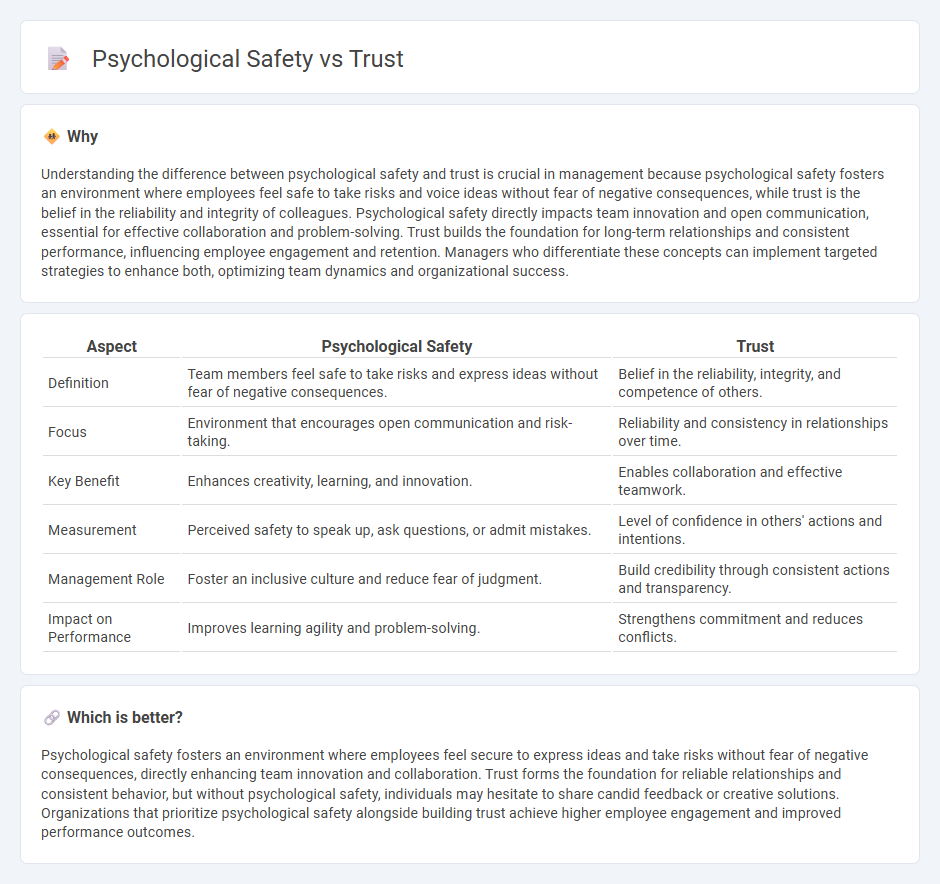 Psychological Safety vs Trust

Why

Understanding the difference between psychological safety and trust is crucial in management because psychological safety fosters an environment where employees feel safe to take risks and voice ideas without fear of negative consequences, while trust is the belief in the reliability and integrity of colleagues. Psychological safety directly impacts team innovation and open communication, essential for effective collaboration and problem-solving. Trust builds the foundation for long-term relationships and consistent performance, influencing employee engagement and retention. Managers who differentiate these concepts can implement targeted strategies to enhance both, optimizing team dynamics and organizational success.

| Aspect | Psychological Safety | Trust |
|---|---|---|
| Definition | Team members feel safe to take risks and express ideas without fear of negative consequences. | Belief in the reliability, integrity, and competence of others. |
| Focus | Environment that encourages open communication and risk-taking. | Reliability and consistency in relationships over time. |
| Key Benefit | Enhances creativity, learning, and innovation. | Enables collaboration and effective teamwork. |
| Measurement | Perceived safety to speak up, ask questions, or admit mistakes. | Level of confidence in others' actions and intentions. |
| Management Role | Foster an inclusive culture and reduce fear of judgment. | Build credibility through consistent actions and transparency. |
| Impact on Performance | Improves learning agility and problem-solving. | Strengthens commitment and reduces conflicts. |

Which is better?

Psychological safety fosters an environment where employees feel secure to express ideas and take risks without fear of negative consequences, directly enhancing team innovation and collaboration. Trust forms the foundation for reliable relationships and consistent behavior, but without psychological safety, individuals may hesitate to share candid feedback or creative solutions. Organizations that prioritize psychological safety alongside building trust achieve higher employee engagement and improved performance outcomes.