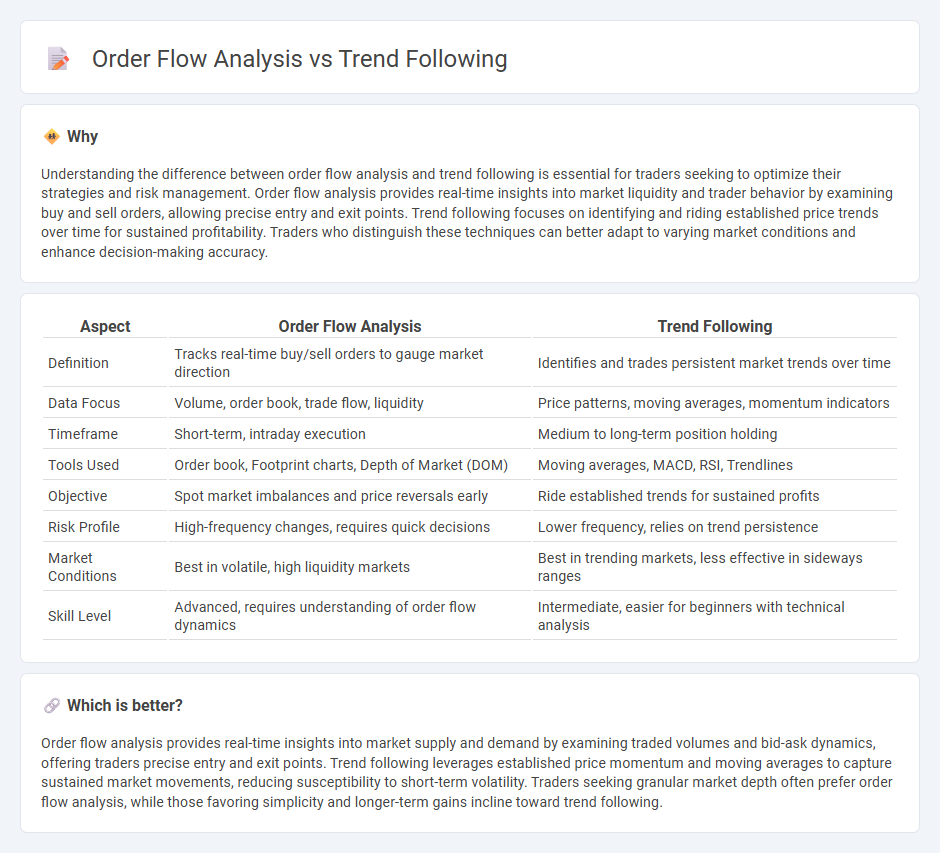 Order Flow Analysis vs Trend Following

Why

Understanding the difference between order flow analysis and trend following is essential for traders seeking to optimize their strategies and risk management. Order flow analysis provides real-time insights into market liquidity and trader behavior by examining buy and sell orders, allowing precise entry and exit points. Trend following focuses on identifying and riding established price trends over time for sustained profitability. Traders who distinguish these techniques can better adapt to varying market conditions and enhance decision-making accuracy.

| Aspect | Order Flow Analysis | Trend Following |
|---|---|---|
| Definition | Tracks real-time buy/sell orders to gauge market direction | Identifies and trades persistent market trends over time |
| Data Focus | Volume, order book, trade flow, liquidity | Price patterns, moving averages, momentum indicators |
| Timeframe | Short-term, intraday execution | Medium to long-term position holding |
| Tools Used | Order book, Footprint charts, Depth of Market (DOM) | Moving averages, MACD, RSI, Trendlines |
| Objective | Spot market imbalances and price reversals early | Ride established trends for sustained profits |
| Risk Profile | High-frequency changes, requires quick decisions | Lower frequency, relies on trend persistence |
| Market Conditions | Best in volatile, high liquidity markets | Best in trending markets, less effective in sideways ranges |
| Skill Level | Advanced, requires understanding of order flow dynamics | Intermediate, easier for beginners with technical analysis |

Which is better?

Order flow analysis provides real-time insights into market supply and demand by examining traded volumes and bid-ask dynamics, offering traders precise entry and exit points. Trend following leverages established price momentum and moving averages to capture sustained market movements, reducing susceptibility to short-term volatility. Traders seeking granular market depth often prefer order flow analysis, while those favoring simplicity and longer-term gains incline toward trend following.