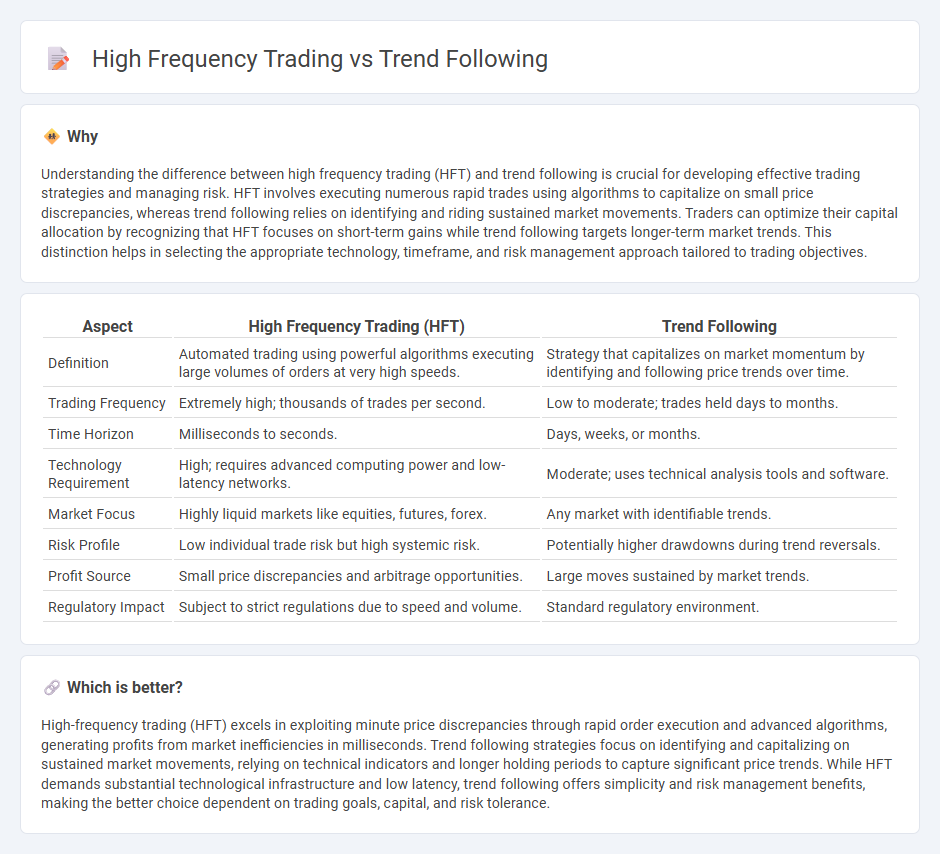 High Frequency Trading vs Trend Following

Why

Understanding the difference between high frequency trading (HFT) and trend following is crucial for developing effective trading strategies and managing risk. HFT involves executing numerous rapid trades using algorithms to capitalize on small price discrepancies, whereas trend following relies on identifying and riding sustained market movements. Traders can optimize their capital allocation by recognizing that HFT focuses on short-term gains while trend following targets longer-term market trends. This distinction helps in selecting the appropriate technology, timeframe, and risk management approach tailored to trading objectives.

| Aspect | High Frequency Trading (HFT) | Trend Following |
|---|---|---|
| Definition | Automated trading using powerful algorithms executing large volumes of orders at very high speeds. | Strategy that capitalizes on market momentum by identifying and following price trends over time. |
| Trading Frequency | Extremely high; thousands of trades per second. | Low to moderate; trades held days to months. |
| Time Horizon | Milliseconds to seconds. | Days, weeks, or months. |
| Technology Requirement | High; requires advanced computing power and low-latency networks. | Moderate; uses technical analysis tools and software. |
| Market Focus | Highly liquid markets like equities, futures, forex. | Any market with identifiable trends. |
| Risk Profile | Low individual trade risk but high systemic risk. | Potentially higher drawdowns during trend reversals. |
| Profit Source | Small price discrepancies and arbitrage opportunities. | Large moves sustained by market trends. |
| Regulatory Impact | Subject to strict regulations due to speed and volume. | Standard regulatory environment. |

Which is better?

High-frequency trading (HFT) excels in exploiting minute price discrepancies through rapid order execution and advanced algorithms, generating profits from market inefficiencies in milliseconds. Trend following strategies focus on identifying and capitalizing on sustained market movements, relying on technical indicators and longer holding periods to capture significant price trends. While HFT demands substantial technological infrastructure and low latency, trend following offers simplicity and risk management benefits, making the better choice dependent on trading goals, capital, and risk tolerance.