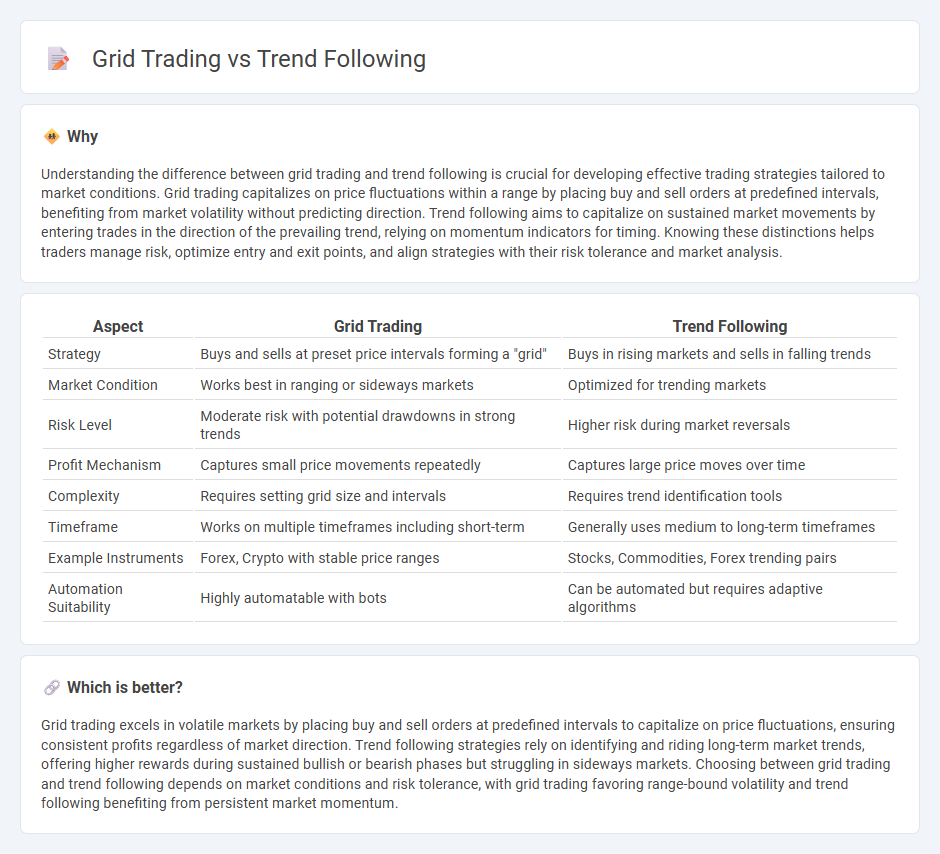 Grid Trading vs Trend Following

Why

Understanding the difference between grid trading and trend following is crucial for developing effective trading strategies tailored to market conditions. Grid trading capitalizes on price fluctuations within a range by placing buy and sell orders at predefined intervals, benefiting from market volatility without predicting direction. Trend following aims to capitalize on sustained market movements by entering trades in the direction of the prevailing trend, relying on momentum indicators for timing. Knowing these distinctions helps traders manage risk, optimize entry and exit points, and align strategies with their risk tolerance and market analysis.

| Aspect | Grid Trading | Trend Following |
|---|---|---|
| Strategy | Buys and sells at preset price intervals forming a "grid" | Buys in rising markets and sells in falling trends |
| Market Condition | Works best in ranging or sideways markets | Optimized for trending markets |
| Risk Level | Moderate risk with potential drawdowns in strong trends | Higher risk during market reversals |
| Profit Mechanism | Captures small price movements repeatedly | Captures large price moves over time |
| Complexity | Requires setting grid size and intervals | Requires trend identification tools |
| Timeframe | Works on multiple timeframes including short-term | Generally uses medium to long-term timeframes |
| Example Instruments | Forex, Crypto with stable price ranges | Stocks, Commodities, Forex trending pairs |
| Automation Suitability | Highly automatable with bots | Can be automated but requires adaptive algorithms |

Which is better?

Grid trading excels in volatile markets by placing buy and sell orders at predefined intervals to capitalize on price fluctuations, ensuring consistent profits regardless of market direction. Trend following strategies rely on identifying and riding long-term market trends, offering higher rewards during sustained bullish or bearish phases but struggling in sideways markets. Choosing between grid trading and trend following depends on market conditions and risk tolerance, with grid trading favoring range-bound volatility and trend following benefiting from persistent market momentum.