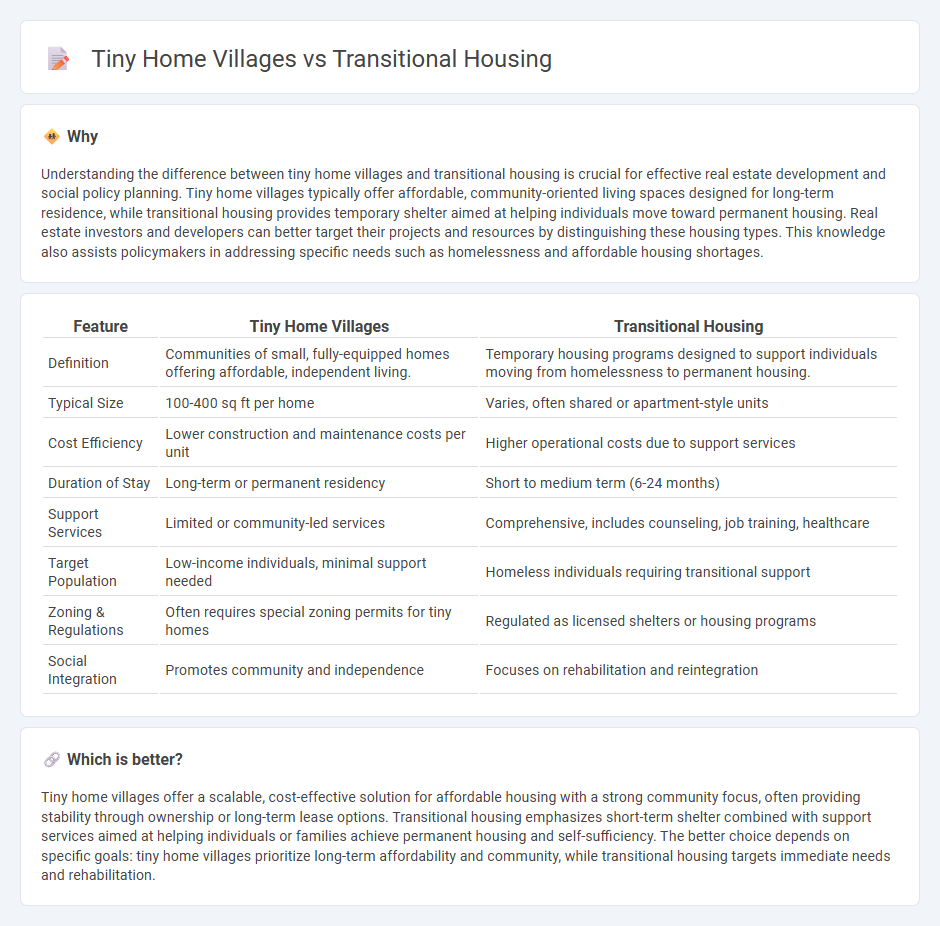 Tiny Home Villages vs Transitional Housing

Why

Understanding the difference between tiny home villages and transitional housing is crucial for effective real estate development and social policy planning. Tiny home villages typically offer affordable, community-oriented living spaces designed for long-term residence, while transitional housing provides temporary shelter aimed at helping individuals move toward permanent housing. Real estate investors and developers can better target their projects and resources by distinguishing these housing types. This knowledge also assists policymakers in addressing specific needs such as homelessness and affordable housing shortages.

| Feature | Tiny Home Villages | Transitional Housing |
|---|---|---|
| Definition | Communities of small, fully-equipped homes offering affordable, independent living. | Temporary housing programs designed to support individuals moving from homelessness to permanent housing. |
| Typical Size | 100-400 sq ft per home | Varies, often shared or apartment-style units |
| Cost Efficiency | Lower construction and maintenance costs per unit | Higher operational costs due to support services |
| Duration of Stay | Long-term or permanent residency | Short to medium term (6-24 months) |
| Support Services | Limited or community-led services | Comprehensive, includes counseling, job training, healthcare |
| Target Population | Low-income individuals, minimal support needed | Homeless individuals requiring transitional support |
| Zoning & Regulations | Often requires special zoning permits for tiny homes | Regulated as licensed shelters or housing programs |
| Social Integration | Promotes community and independence | Focuses on rehabilitation and reintegration |

Which is better?

Tiny home villages offer a scalable, cost-effective solution for affordable housing with a strong community focus, often providing stability through ownership or long-term lease options. Transitional housing emphasizes short-term shelter combined with support services aimed at helping individuals or families achieve permanent housing and self-sufficiency. The better choice depends on specific goals: tiny home villages prioritize long-term affordability and community, while transitional housing targets immediate needs and rehabilitation.