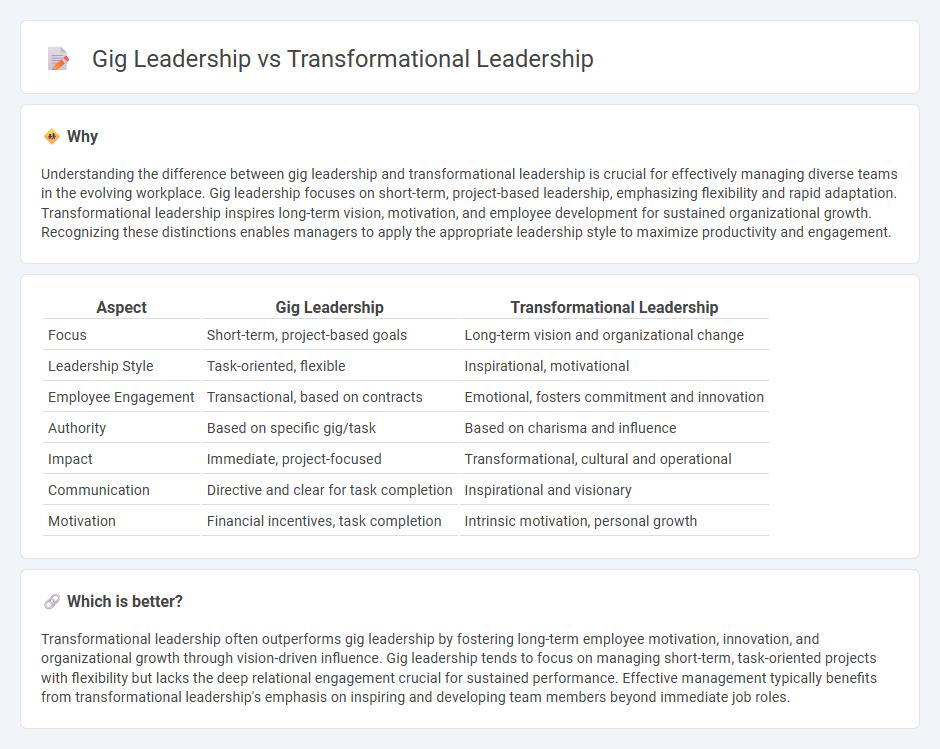 Gig Leadership vs Transformational Leadership

Why

Understanding the difference between gig leadership and transformational leadership is crucial for effectively managing diverse teams in the evolving workplace. Gig leadership focuses on short-term, project-based leadership, emphasizing flexibility and rapid adaptation. Transformational leadership inspires long-term vision, motivation, and employee development for sustained organizational growth. Recognizing these distinctions enables managers to apply the appropriate leadership style to maximize productivity and engagement.

| Aspect | Gig Leadership | Transformational Leadership |
|---|---|---|
| Focus | Short-term, project-based goals | Long-term vision and organizational change |
| Leadership Style | Task-oriented, flexible | Inspirational, motivational |
| Employee Engagement | Transactional, based on contracts | Emotional, fosters commitment and innovation |
| Authority | Based on specific gig/task | Based on charisma and influence |
| Impact | Immediate, project-focused | Transformational, cultural and operational |
| Communication | Directive and clear for task completion | Inspirational and visionary |
| Motivation | Financial incentives, task completion | Intrinsic motivation, personal growth |

Which is better?

Transformational leadership often outperforms gig leadership by fostering long-term employee motivation, innovation, and organizational growth through vision-driven influence. Gig leadership tends to focus on managing short-term, task-oriented projects with flexibility but lacks the deep relational engagement crucial for sustained performance. Effective management typically benefits from transformational leadership's emphasis on inspiring and developing team members beyond immediate job roles.