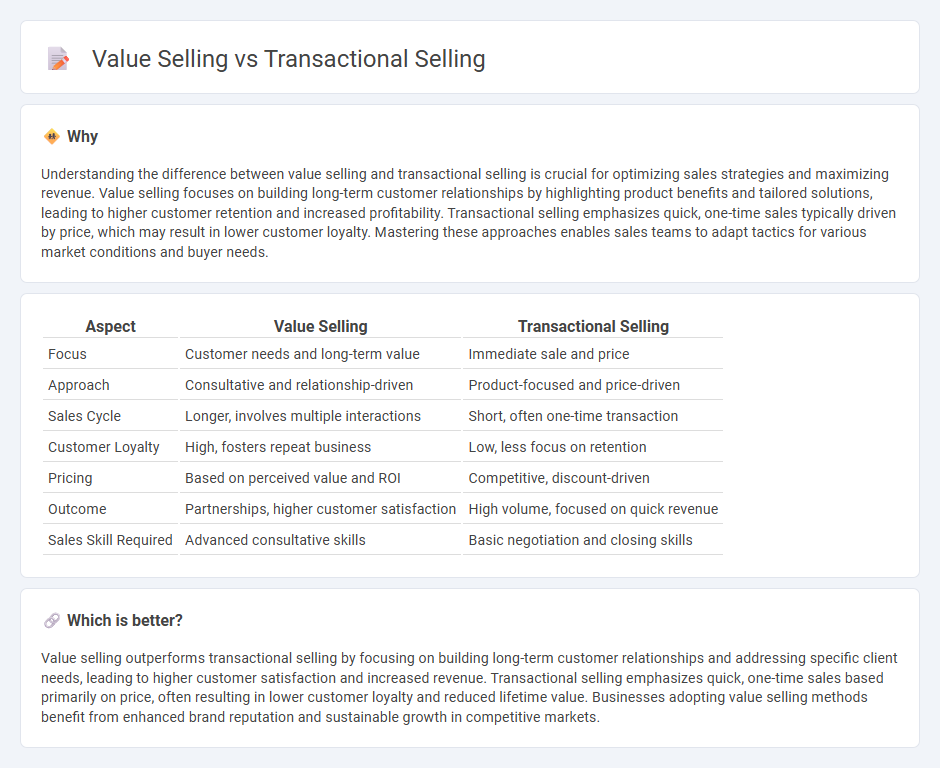 Value Selling vs Transactional Selling

Why

Understanding the difference between value selling and transactional selling is crucial for optimizing sales strategies and maximizing revenue. Value selling focuses on building long-term customer relationships by highlighting product benefits and tailored solutions, leading to higher customer retention and increased profitability. Transactional selling emphasizes quick, one-time sales typically driven by price, which may result in lower customer loyalty. Mastering these approaches enables sales teams to adapt tactics for various market conditions and buyer needs.

| Aspect | Value Selling | Transactional Selling |
|---|---|---|
| Focus | Customer needs and long-term value | Immediate sale and price |
| Approach | Consultative and relationship-driven | Product-focused and price-driven |
| Sales Cycle | Longer, involves multiple interactions | Short, often one-time transaction |
| Customer Loyalty | High, fosters repeat business | Low, less focus on retention |
| Pricing | Based on perceived value and ROI | Competitive, discount-driven |
| Outcome | Partnerships, higher customer satisfaction | High volume, focused on quick revenue |
| Sales Skill Required | Advanced consultative skills | Basic negotiation and closing skills |

Which is better?

Value selling outperforms transactional selling by focusing on building long-term customer relationships and addressing specific client needs, leading to higher customer satisfaction and increased revenue. Transactional selling emphasizes quick, one-time sales based primarily on price, often resulting in lower customer loyalty and reduced lifetime value. Businesses adopting value selling methods benefit from enhanced brand reputation and sustainable growth in competitive markets.