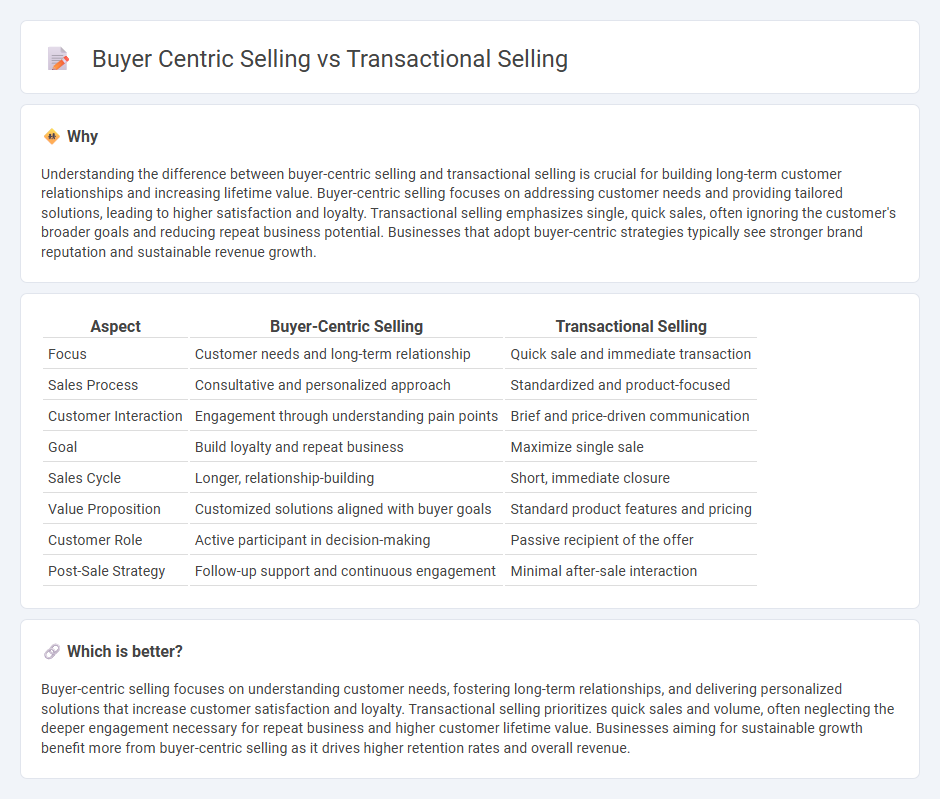 Buyer Centric Selling vs Transactional Selling

Why

Understanding the difference between buyer-centric selling and transactional selling is crucial for building long-term customer relationships and increasing lifetime value. Buyer-centric selling focuses on addressing customer needs and providing tailored solutions, leading to higher satisfaction and loyalty. Transactional selling emphasizes single, quick sales, often ignoring the customer's broader goals and reducing repeat business potential. Businesses that adopt buyer-centric strategies typically see stronger brand reputation and sustainable revenue growth.

| Aspect | Buyer-Centric Selling | Transactional Selling |
|---|---|---|
| Focus | Customer needs and long-term relationship | Quick sale and immediate transaction |
| Sales Process | Consultative and personalized approach | Standardized and product-focused |
| Customer Interaction | Engagement through understanding pain points | Brief and price-driven communication |
| Goal | Build loyalty and repeat business | Maximize single sale |
| Sales Cycle | Longer, relationship-building | Short, immediate closure |
| Value Proposition | Customized solutions aligned with buyer goals | Standard product features and pricing |
| Customer Role | Active participant in decision-making | Passive recipient of the offer |
| Post-Sale Strategy | Follow-up support and continuous engagement | Minimal after-sale interaction |

Which is better?

Buyer-centric selling focuses on understanding customer needs, fostering long-term relationships, and delivering personalized solutions that increase customer satisfaction and loyalty. Transactional selling prioritizes quick sales and volume, often neglecting the deeper engagement necessary for repeat business and higher customer lifetime value. Businesses aiming for sustainable growth benefit more from buyer-centric selling as it drives higher retention rates and overall revenue.