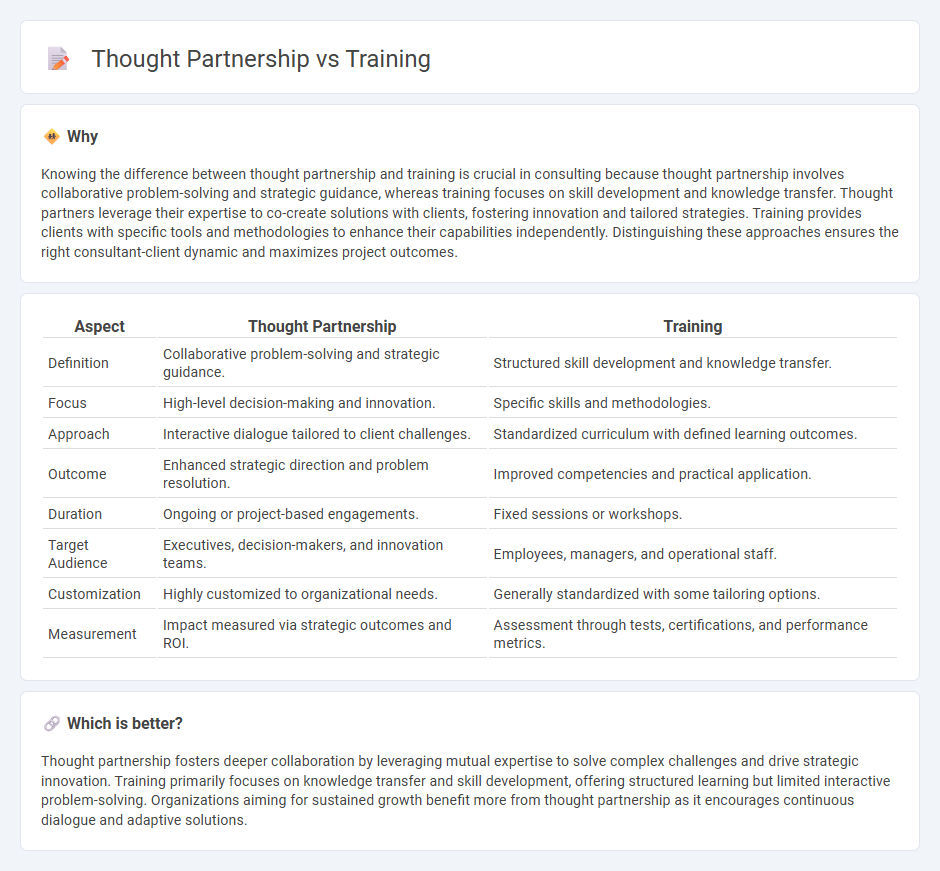 Thought Partnership vs Training

Why

Knowing the difference between thought partnership and training is crucial in consulting because thought partnership involves collaborative problem-solving and strategic guidance, whereas training focuses on skill development and knowledge transfer. Thought partners leverage their expertise to co-create solutions with clients, fostering innovation and tailored strategies. Training provides clients with specific tools and methodologies to enhance their capabilities independently. Distinguishing these approaches ensures the right consultant-client dynamic and maximizes project outcomes.

| Aspect | Thought Partnership | Training |
|---|---|---|
| Definition | Collaborative problem-solving and strategic guidance. | Structured skill development and knowledge transfer. |
| Focus | High-level decision-making and innovation. | Specific skills and methodologies. |
| Approach | Interactive dialogue tailored to client challenges. | Standardized curriculum with defined learning outcomes. |
| Outcome | Enhanced strategic direction and problem resolution. | Improved competencies and practical application. |
| Duration | Ongoing or project-based engagements. | Fixed sessions or workshops. |
| Target Audience | Executives, decision-makers, and innovation teams. | Employees, managers, and operational staff. |
| Customization | Highly customized to organizational needs. | Generally standardized with some tailoring options. |
| Measurement | Impact measured via strategic outcomes and ROI. | Assessment through tests, certifications, and performance metrics. |

Which is better?

Thought partnership fosters deeper collaboration by leveraging mutual expertise to solve complex challenges and drive strategic innovation. Training primarily focuses on knowledge transfer and skill development, offering structured learning but limited interactive problem-solving. Organizations aiming for sustained growth benefit more from thought partnership as it encourages continuous dialogue and adaptive solutions.