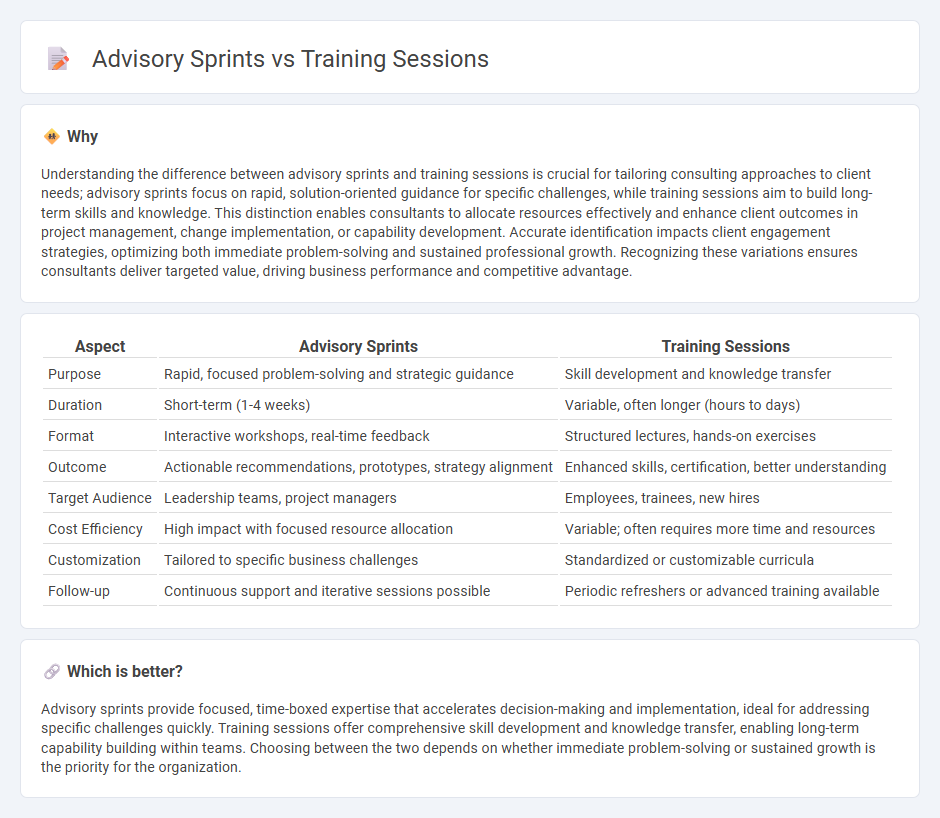 Advisory Sprints vs Training Sessions

Why

Understanding the difference between advisory sprints and training sessions is crucial for tailoring consulting approaches to client needs; advisory sprints focus on rapid, solution-oriented guidance for specific challenges, while training sessions aim to build long-term skills and knowledge. This distinction enables consultants to allocate resources effectively and enhance client outcomes in project management, change implementation, or capability development. Accurate identification impacts client engagement strategies, optimizing both immediate problem-solving and sustained professional growth. Recognizing these variations ensures consultants deliver targeted value, driving business performance and competitive advantage.

| Aspect | Advisory Sprints | Training Sessions |
|---|---|---|
| Purpose | Rapid, focused problem-solving and strategic guidance | Skill development and knowledge transfer |
| Duration | Short-term (1-4 weeks) | Variable, often longer (hours to days) |
| Format | Interactive workshops, real-time feedback | Structured lectures, hands-on exercises |
| Outcome | Actionable recommendations, prototypes, strategy alignment | Enhanced skills, certification, better understanding |
| Target Audience | Leadership teams, project managers | Employees, trainees, new hires |
| Cost Efficiency | High impact with focused resource allocation | Variable; often requires more time and resources |
| Customization | Tailored to specific business challenges | Standardized or customizable curricula |
| Follow-up | Continuous support and iterative sessions possible | Periodic refreshers or advanced training available |

Which is better?

Advisory sprints provide focused, time-boxed expertise that accelerates decision-making and implementation, ideal for addressing specific challenges quickly. Training sessions offer comprehensive skill development and knowledge transfer, enabling long-term capability building within teams. Choosing between the two depends on whether immediate problem-solving or sustained growth is the priority for the organization.