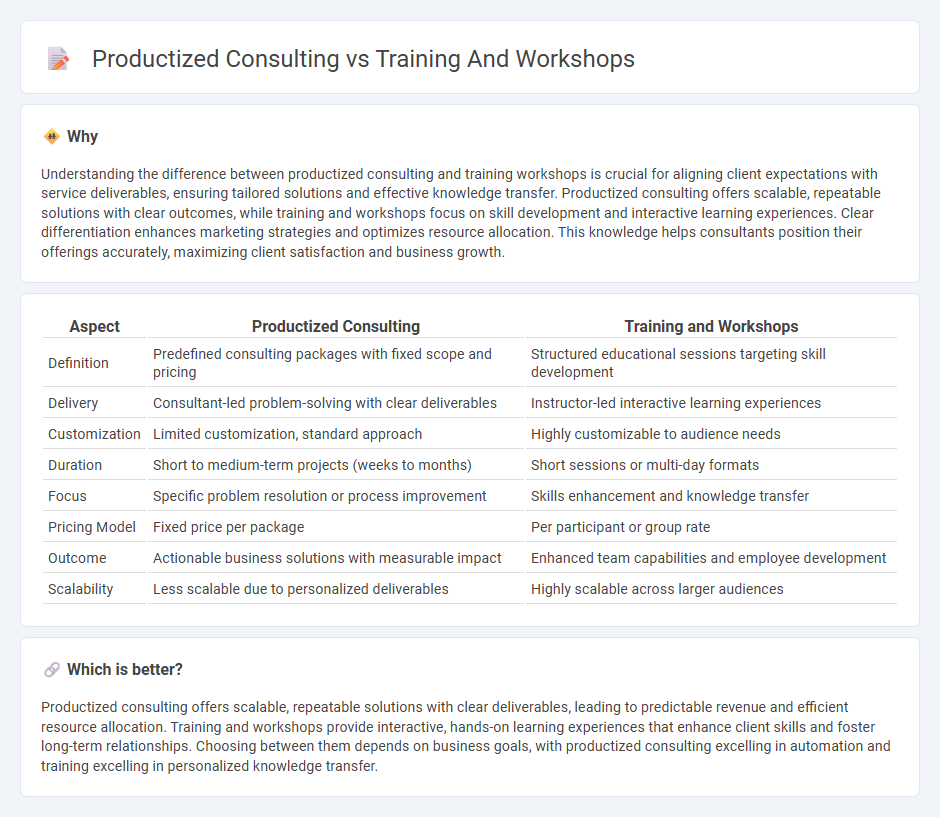 Productized Consulting vs Training And Workshops

Why

Understanding the difference between productized consulting and training workshops is crucial for aligning client expectations with service deliverables, ensuring tailored solutions and effective knowledge transfer. Productized consulting offers scalable, repeatable solutions with clear outcomes, while training and workshops focus on skill development and interactive learning experiences. Clear differentiation enhances marketing strategies and optimizes resource allocation. This knowledge helps consultants position their offerings accurately, maximizing client satisfaction and business growth.

| Aspect | Productized Consulting | Training and Workshops |
|---|---|---|
| Definition | Predefined consulting packages with fixed scope and pricing | Structured educational sessions targeting skill development |
| Delivery | Consultant-led problem-solving with clear deliverables | Instructor-led interactive learning experiences |
| Customization | Limited customization, standard approach | Highly customizable to audience needs |
| Duration | Short to medium-term projects (weeks to months) | Short sessions or multi-day formats |
| Focus | Specific problem resolution or process improvement | Skills enhancement and knowledge transfer |
| Pricing Model | Fixed price per package | Per participant or group rate |
| Outcome | Actionable business solutions with measurable impact | Enhanced team capabilities and employee development |
| Scalability | Less scalable due to personalized deliverables | Highly scalable across larger audiences |

Which is better?

Productized consulting offers scalable, repeatable solutions with clear deliverables, leading to predictable revenue and efficient resource allocation. Training and workshops provide interactive, hands-on learning experiences that enhance client skills and foster long-term relationships. Choosing between them depends on business goals, with productized consulting excelling in automation and training excelling in personalized knowledge transfer.